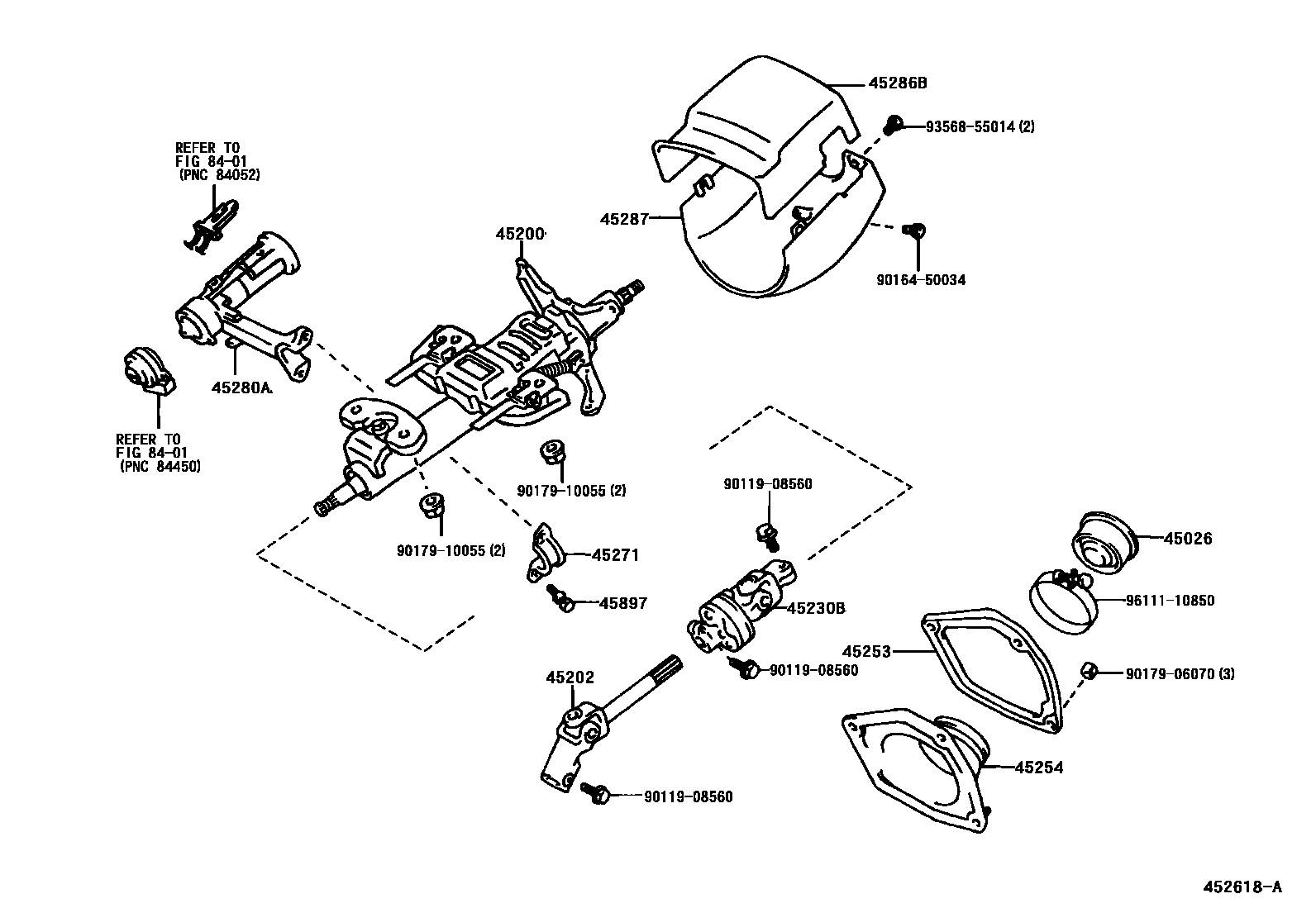 45286B
93568-55014 (2)
REFER TO
FIG 84-01
(PNC 84052)
45287
45200
90164-50034
45280A
REFER TO
FIG 84-01
(PNC 84450)
90179-10055 (2)
90119-08560
90179-10055 (2)
45271
45026
45897
45230B
96111-10850
45253
90119-08560
90179-06070 (3)
45202
45254
90119-08560
452618-A