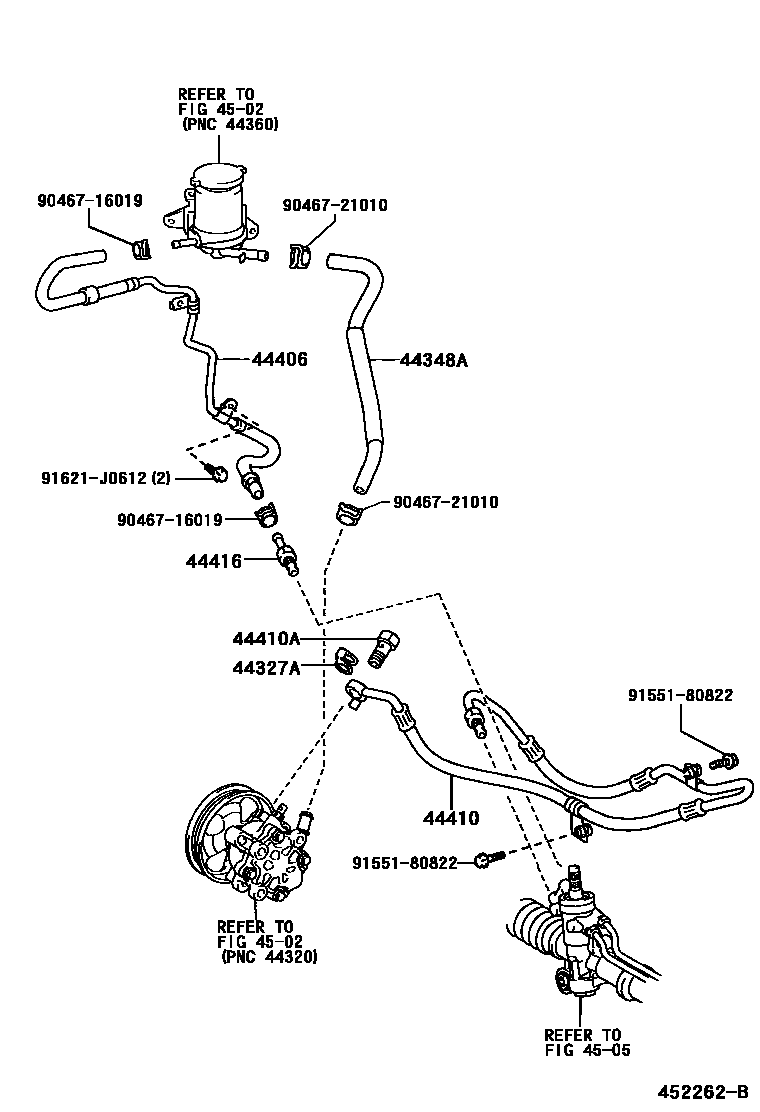 REFER TO
FIG 45-02
(PNC 44360)

90467-16019

90467-21010

44406

44348A

91621-J0612 (2)

90467-16019

90467-21010

44416

44410A

44327A

91551-80822

44410

91551-80822

REFER TO
FIG 45-02
(PNC 44320)

REFER TO
FIG 45-05

452262-B