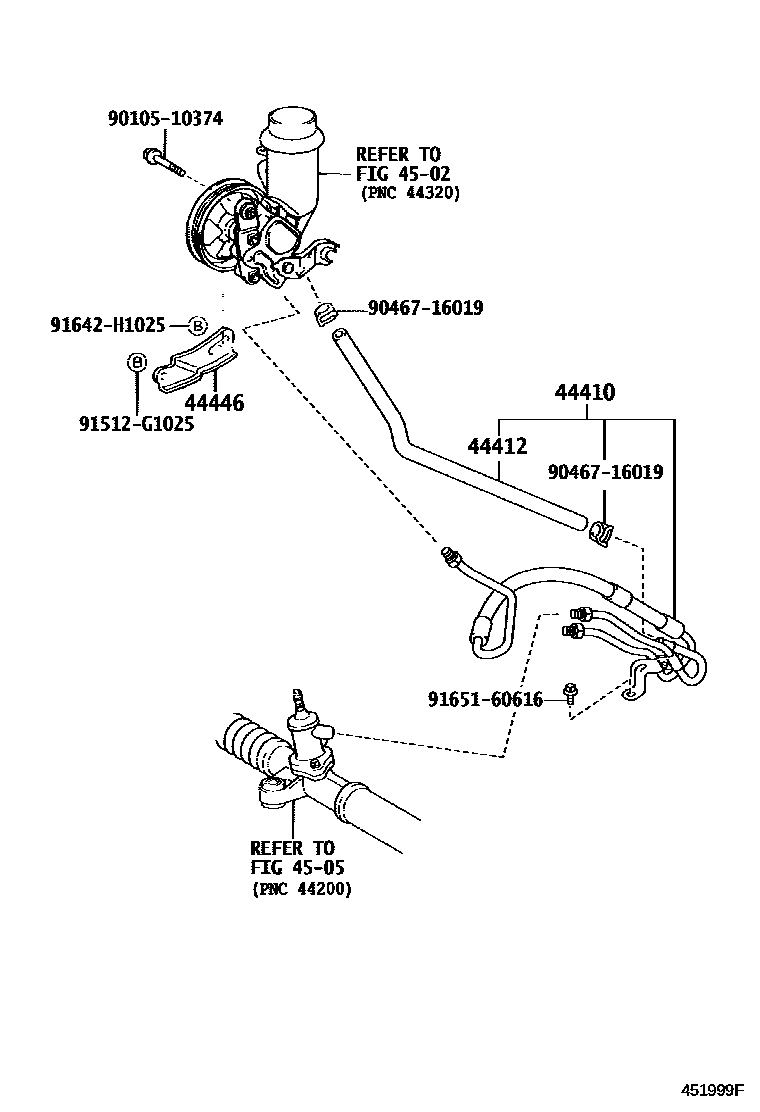 90105-10374

REFER TO
FIG 45-02
(PNC 44320)

90467-16019

91642-H1025 B

B

44446

91512-G1025

44410

44412

90467-16019

91651-60616

REFER TO
FIG 45-05
(PNC 44200)

451999F