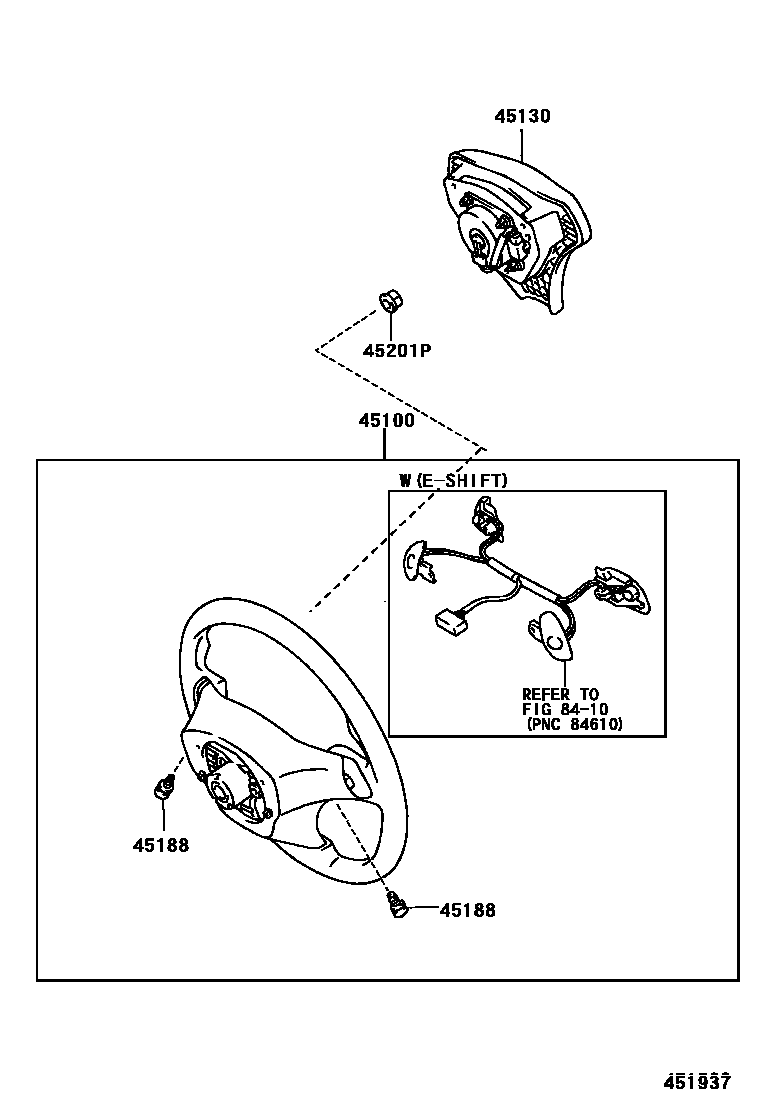 45130

45201P

45100

W(E-SHIFT)

REFER TO
FIG 84-10
(PNC 84610)

45188

45188

451937