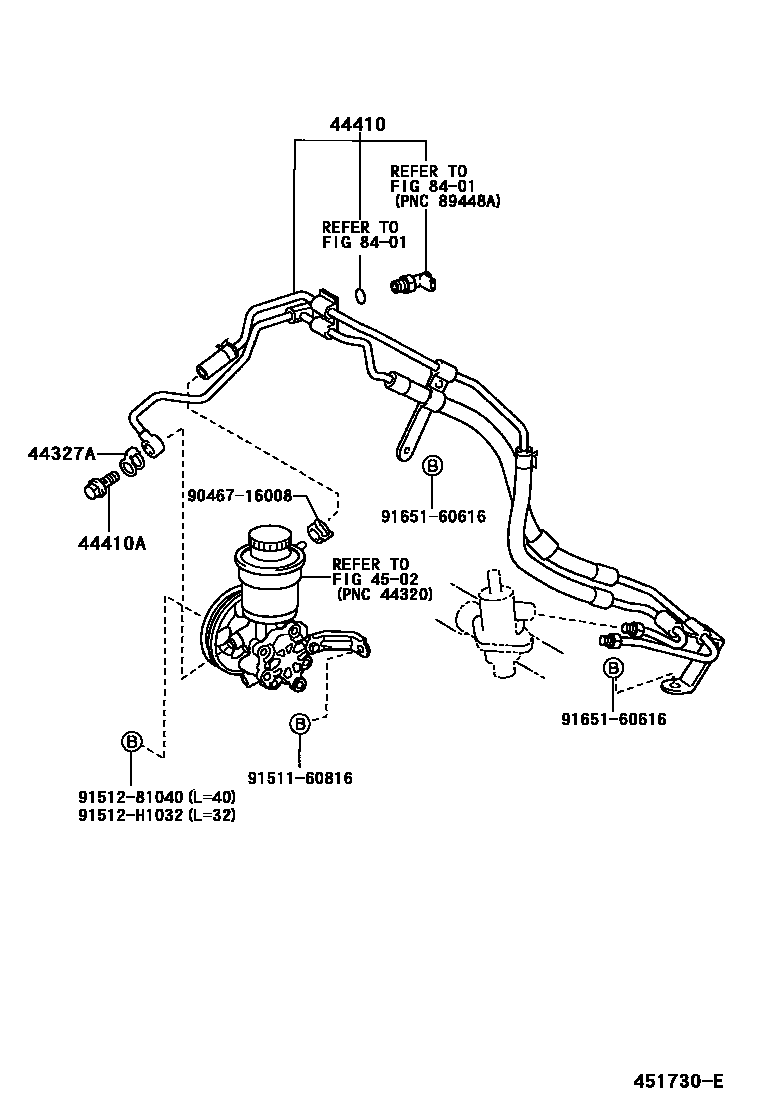 44410

REFER TO
FIG 84-01
(PNC 89448A)

REFER TO
FIG 84-01

44327A

44410A

90467-16008

B
91651-60616

REFER TO
FIG 45-02
(PNC 44320)

B
91651-60616

B
91511-60816

B
91512-81040 (L=40)
91512-H1032 (L=32)

451730-E