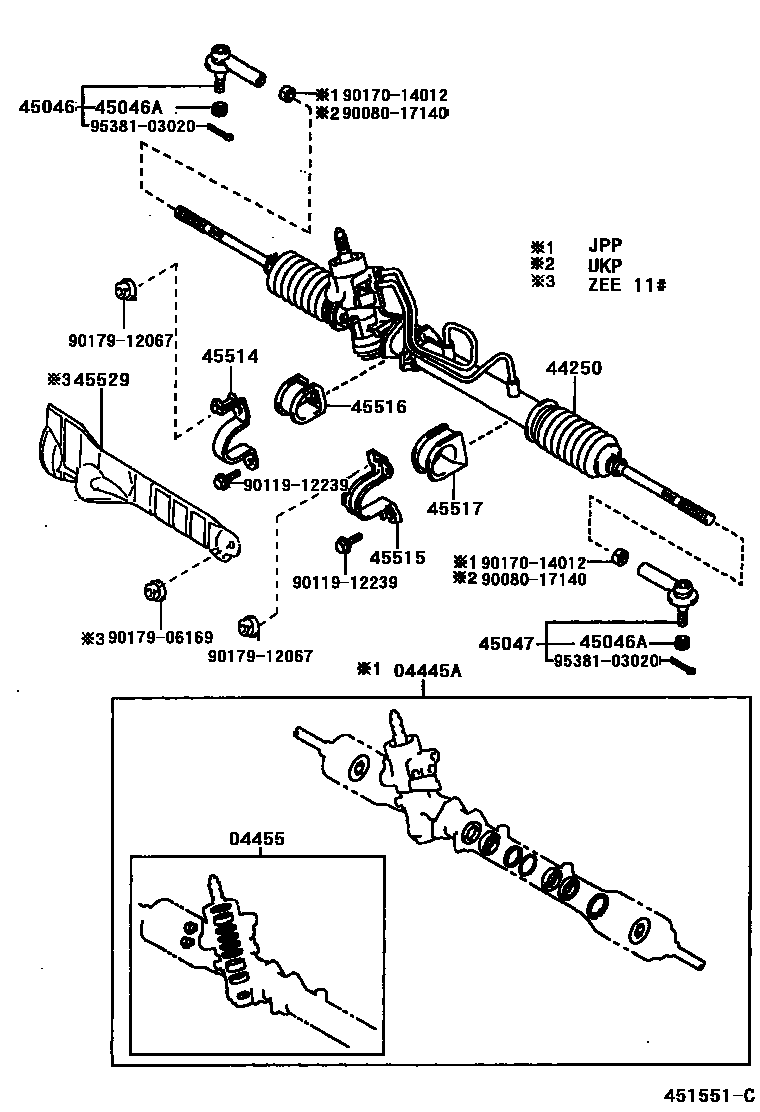 45046 45046A
95381-03020
※1 90170-14012
※2 90080-17140
※1 JPP
※2 UKP
※3 ZEE 11#
90179-12067
45514
※3 45529
45516
44250
90119-12239
45517
45515
90119-12239
※1 90170-14012
※2 90080-17140
※3 90179-06169
90179-12067
45047 45046A
95381-03020
※1 04445A
04455
451551-C