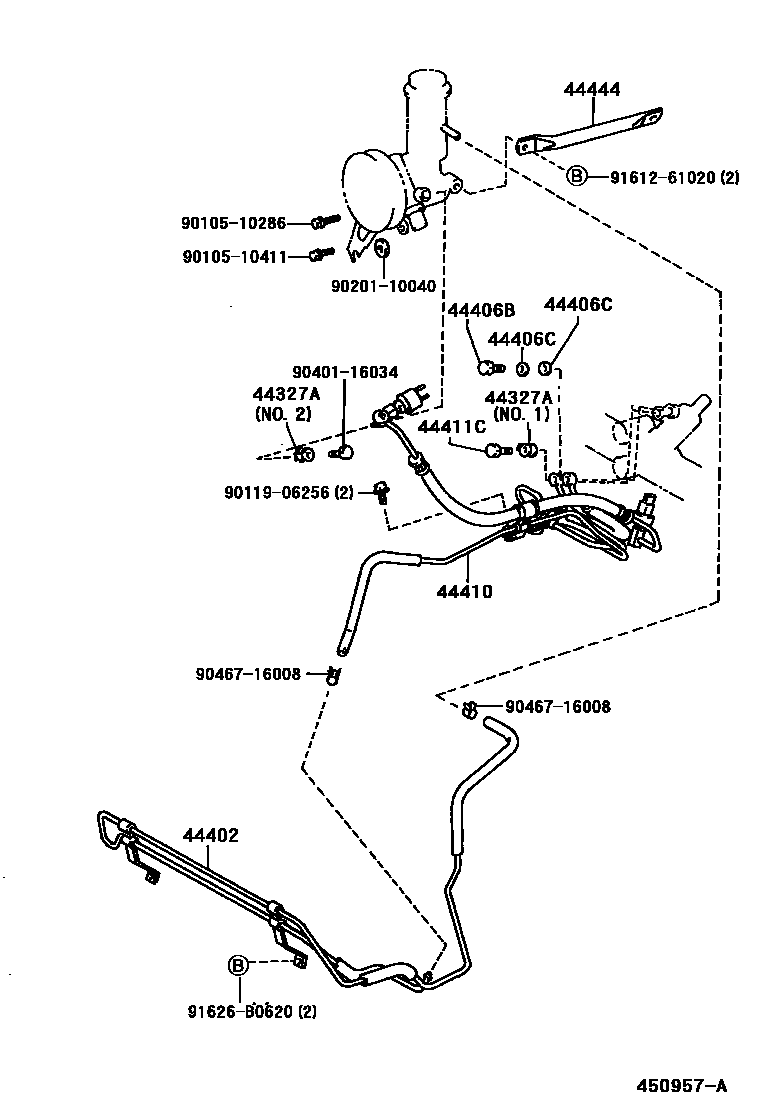 44444

B 91612-61020 (2)

90105-10286

90105-10411

90201-10040

44406B

44406C

44406C

90401-16034

44327A (NO. 2)

44327A (NO. 1)

44411C

90119-06256 (2)

44410

90467-16008

90467-16008

44402

B

91626-B0620 (2)

450957-A