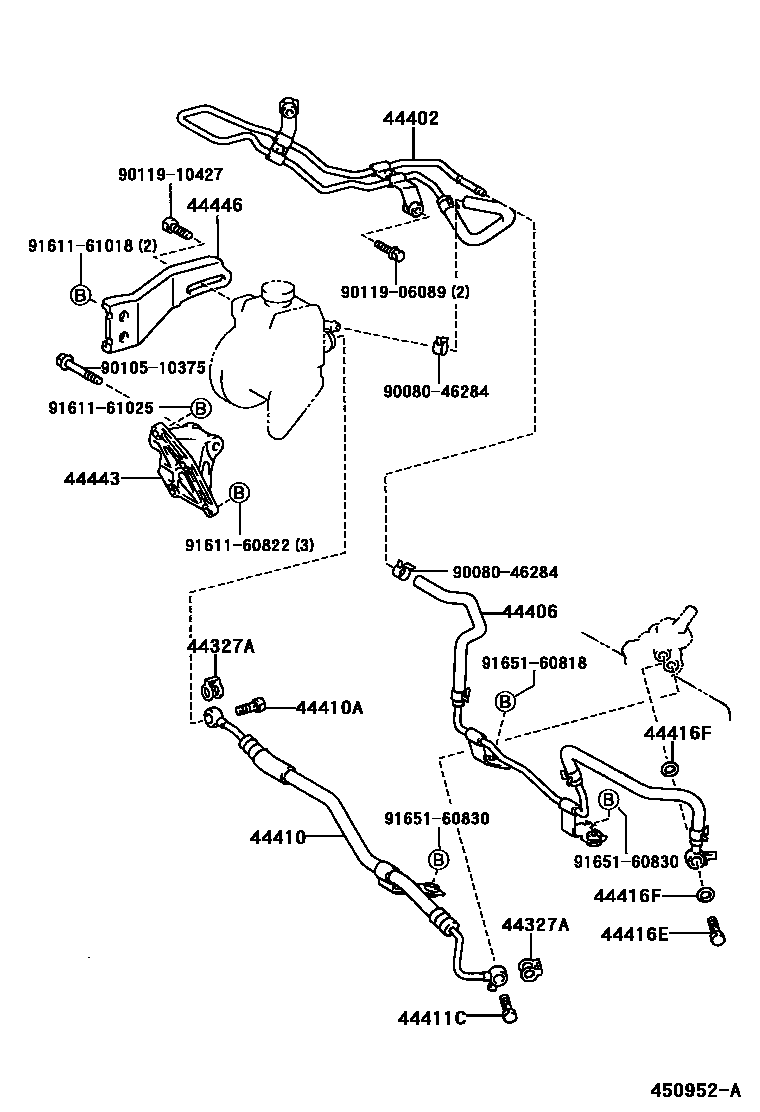 44402
90119-10427
44446
91611-61018 (2)
B
90119-06089 (2)
90105-10375
90080-46284
91611-61025
B
44443
B
91611-60822 (3)
90080-46284
44406
44327A
91651-60818
B
44410A
44416F
44410
91651-60830
B
B
91651-60830
44416F
44327A
44416E
44411C
450952-A