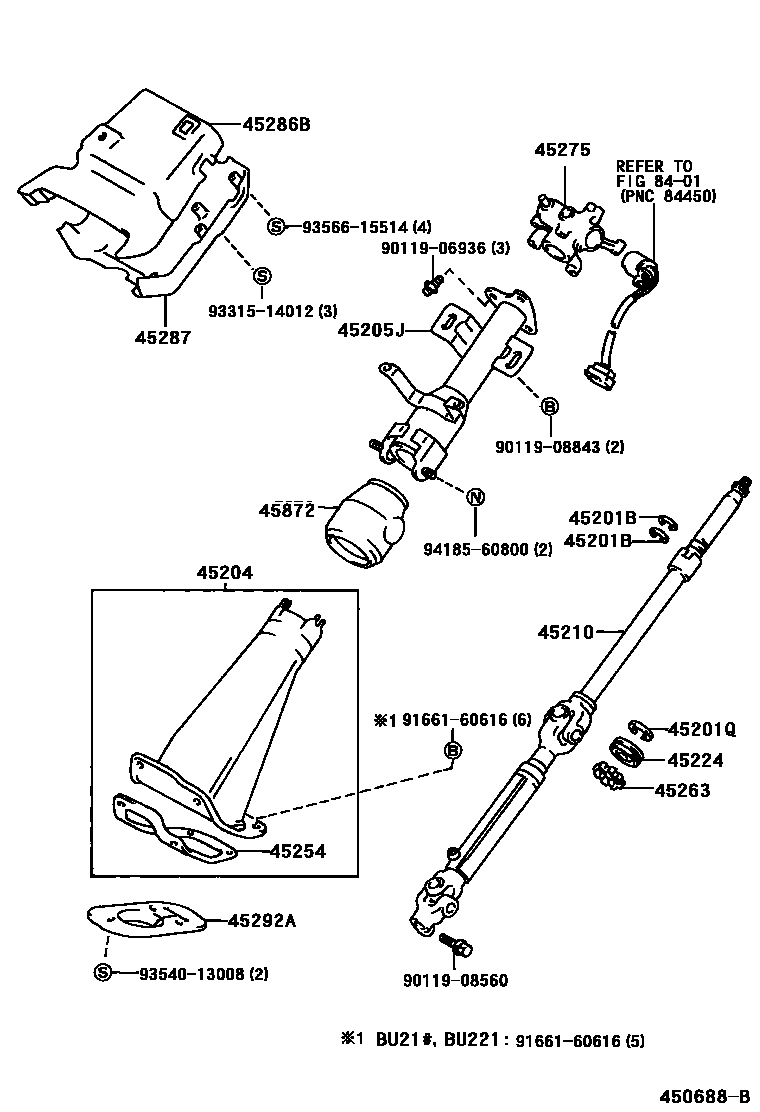 45286B

45275

REFER TO FIG 84-01 (PNC 84450)

S 93566-15514 (4)

90119-06936 (3)

S

93315-14012 (3)

45287

45205J

B

90119-08843 (2)

45872

N

94185-60800 (2)

45201B

45201B

45204

45210

※1 91661-60616 (6)

B

45201Q

45224

45263

45254

45292A

S 93540-13008 (2)

90119-08560

※1 BU21#, BU221 : 91661-60616 (5)

450688-B