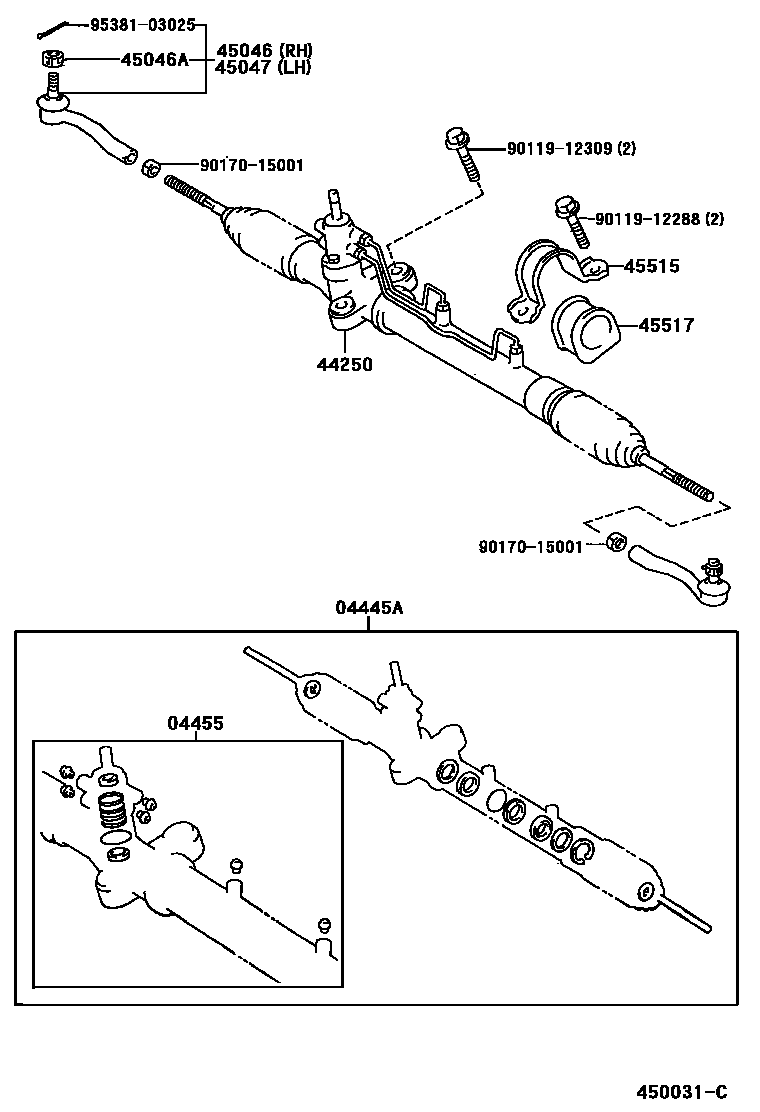 95381-03025
45046A
45046 (RH)
45047 (LH)
90170-15001
90119-12309 (2)
90119-12288 (2)
45515
45517
44250
90170-15001
04445A
04455
450031-C