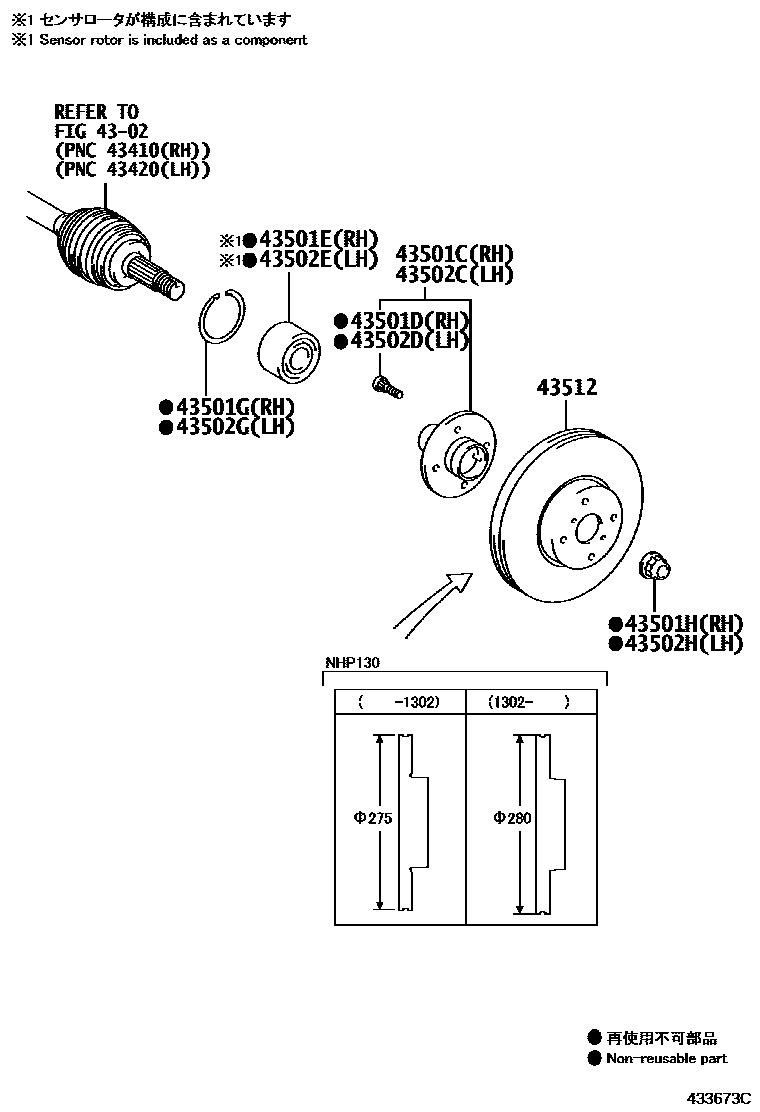 ※1 センサロータが構成に含まれています
※1 Sensor rotor is included as a component

REFER TO
FIG 43-02
(PNC 43410(RH))
(PNC 43420(LH))

※1●43501E(RH)
※1●43502E(LH)

43501C(RH)
43502C(LH)

●43501D(RH)
●43502D(LH)

●43501G(RH)
●43502G(LH)

43512

●43501H(RH)
●43502H(LH)

NHP130

| (　　-1302) | (1302-　　) |
|---|---|
| Φ275 | Φ280 |

● 再使用不可部品
● Non-reusable part

433673C