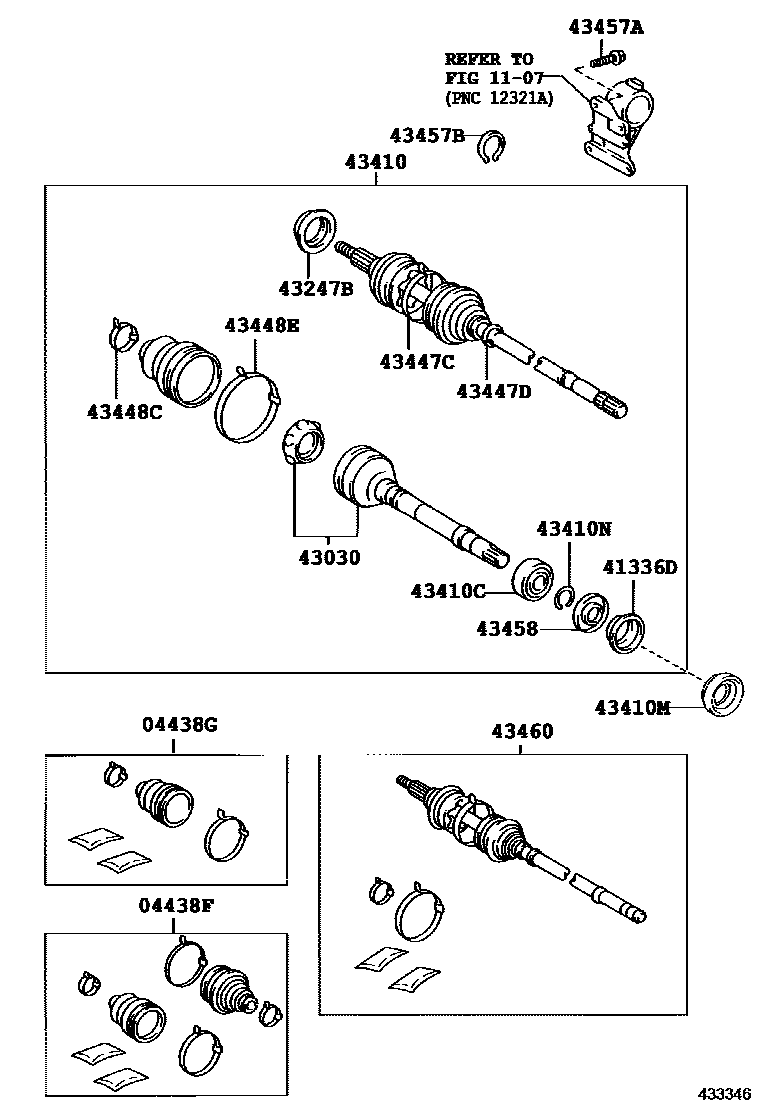 43457A

REFER TO
FIG 11-07
(PNC 12321A)

43457B

43410

43247B

43448E

43447C

43447D

43448C

43030

43410N

41336D

43410C

43458

43410M

04438G

43460

04438F

433346