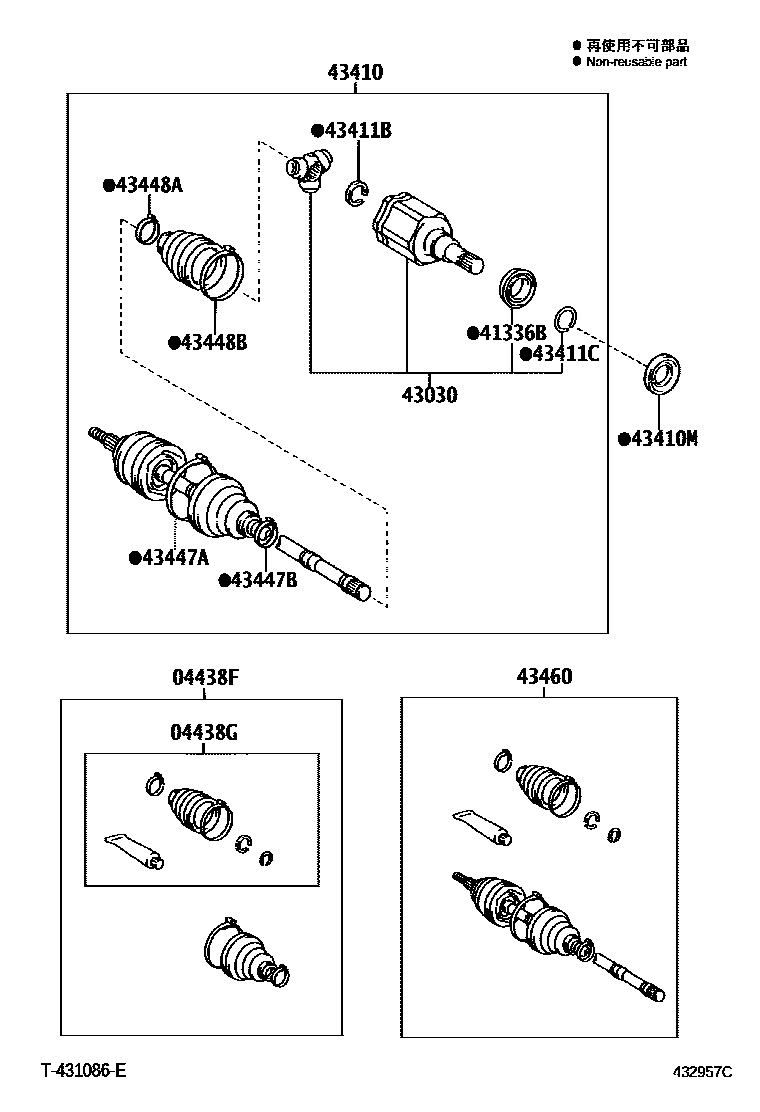 ● 再使用不可部品
● Non-reusable part

43410

●43411B

●43448A

●43448B

●41336B
●43411C

43030

●43410M

●43447A
●43447B

04438F

04438G

43460

T-431086-E

432957C