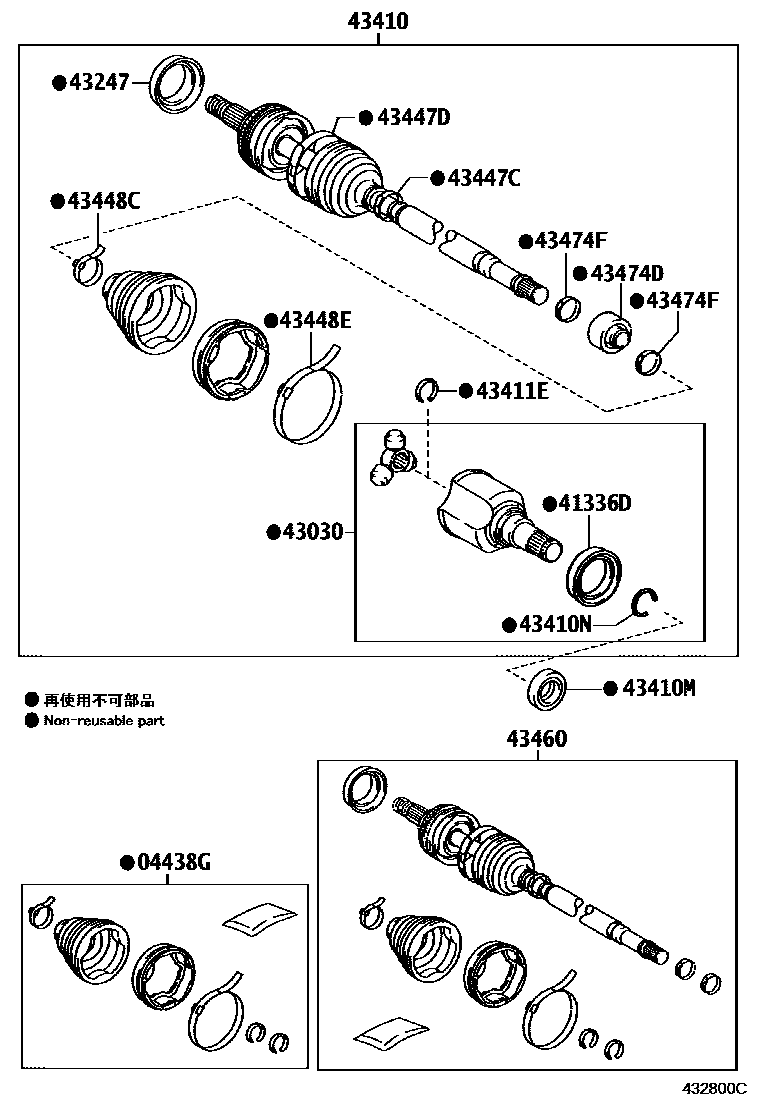 43410

●43247

●43447D

●43447C

●43448C

●43474F

●43474D

●43474F

●43448E

●43411E

●41336D

●43030

●43410N

●43410M

● 再使用不可部品
● Non-reusable part

43460

●04438G

432800C