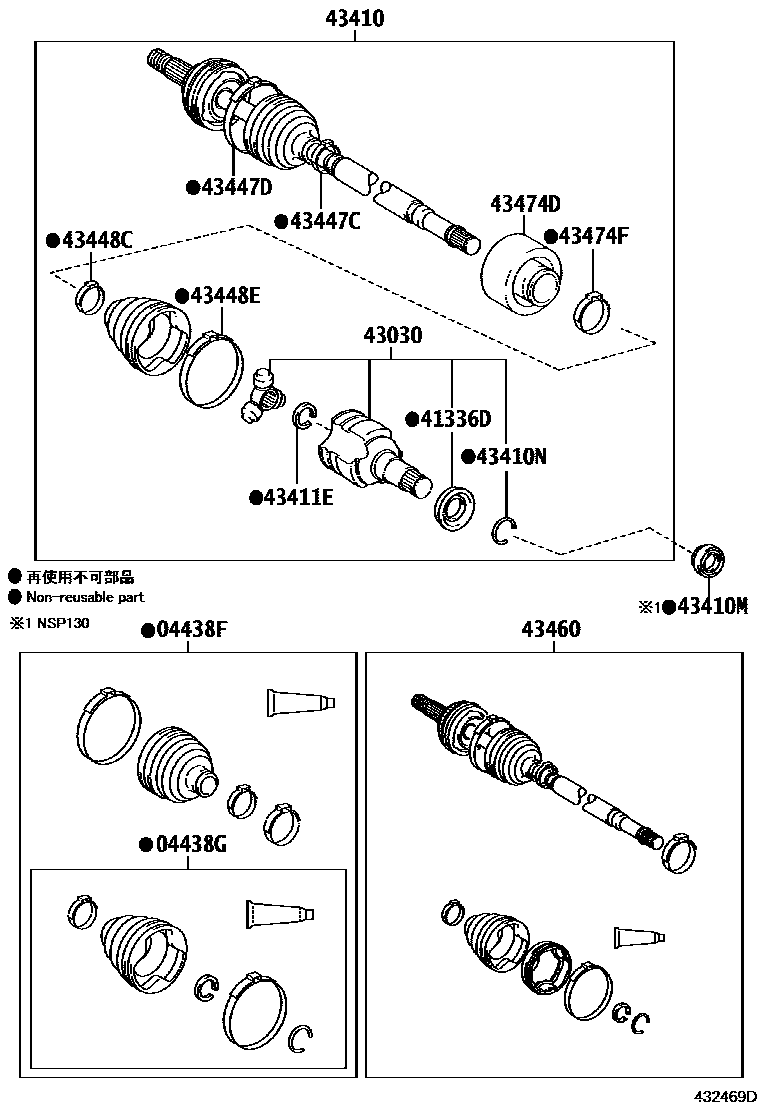 43410

●43447D

●43447C

43474D

●43474F

●43448C

●43448E

43030

●41336D

●43410N

●43411E

● 再使用不可部品
● Non-reusable part
※1 NSP130

※1●43410M

●04438F

43460

●04438G

432469D