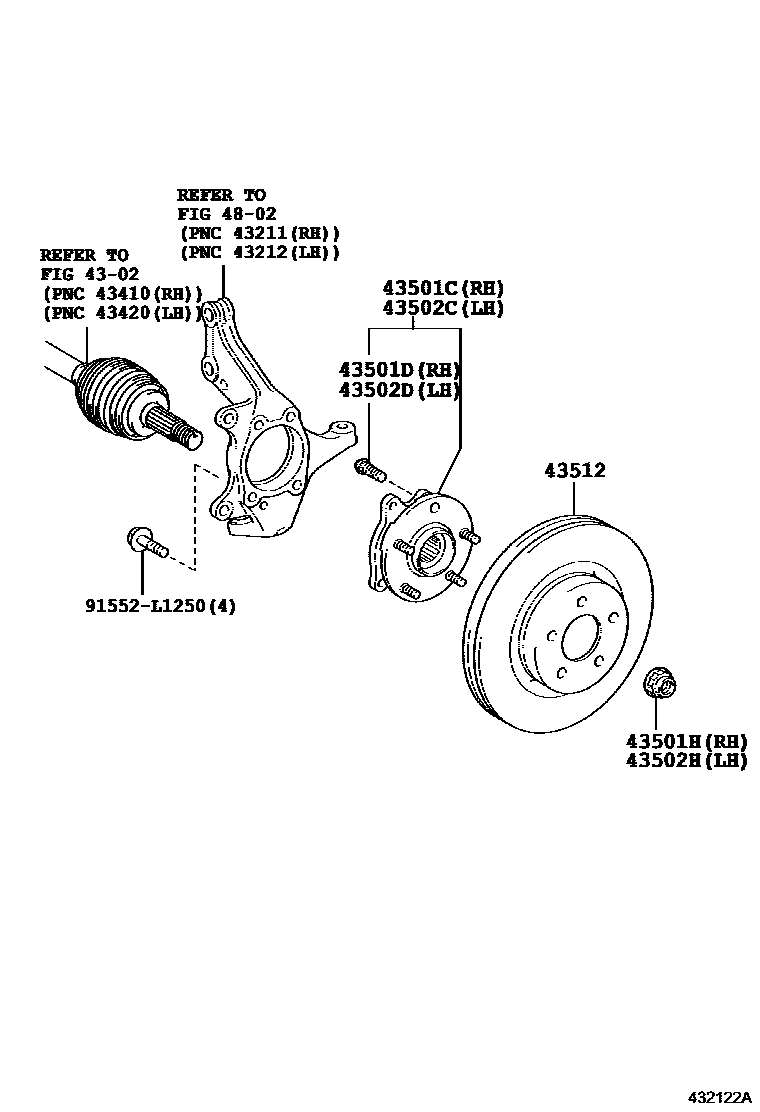 REFER TO
FIG 48-02
(PNC 43211(RH))
(PNC 43212(LH))

REFER TO
FIG 43-02
(PNC 43410(RH))
(PNC 43420(LH))

43501C(RH)
43502C(LH)

43501D(RH)
43502D(LH)

43512

91552-L1250(4)

43501H(RH)
43502H(LH)

432122A