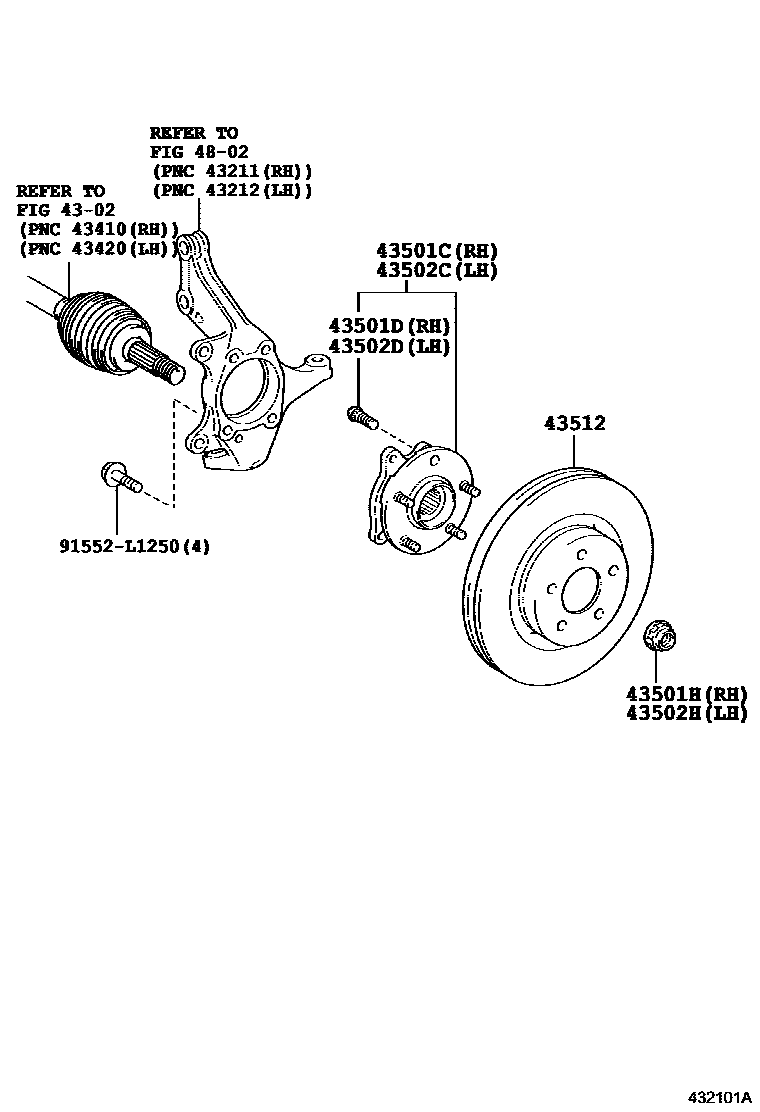 REFER TO
FIG 48-02
(PNC 43211(RH))
(PNC 43212(LH))

REFER TO
FIG 43-02
(PNC 43410(RH))
(PNC 43420(LH))

43501C(RH)
43502C(LH)

43501D(RH)
43502D(LH)

43512

91552-L1250(4)

43501H(RH)
43502H(LH)

432101A