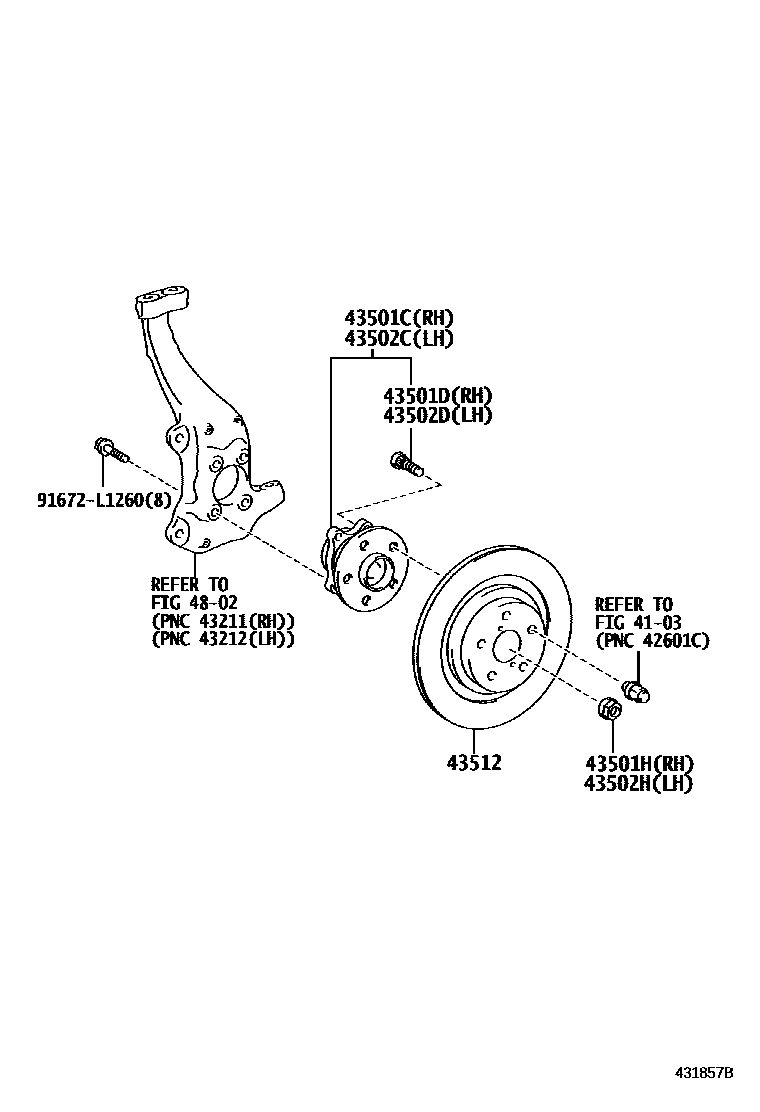 43501C(RH)
43502C(LH)

43501D(RH)
43502D(LH)

91672-L1260(8)

REFER TO
FIG 48-02
(PNC 43211(RH))
(PNC 43212(LH))

REFER TO
FIG 41-03
(PNC 42601C)

43512

43501H(RH)
43502H(LH)

431857B