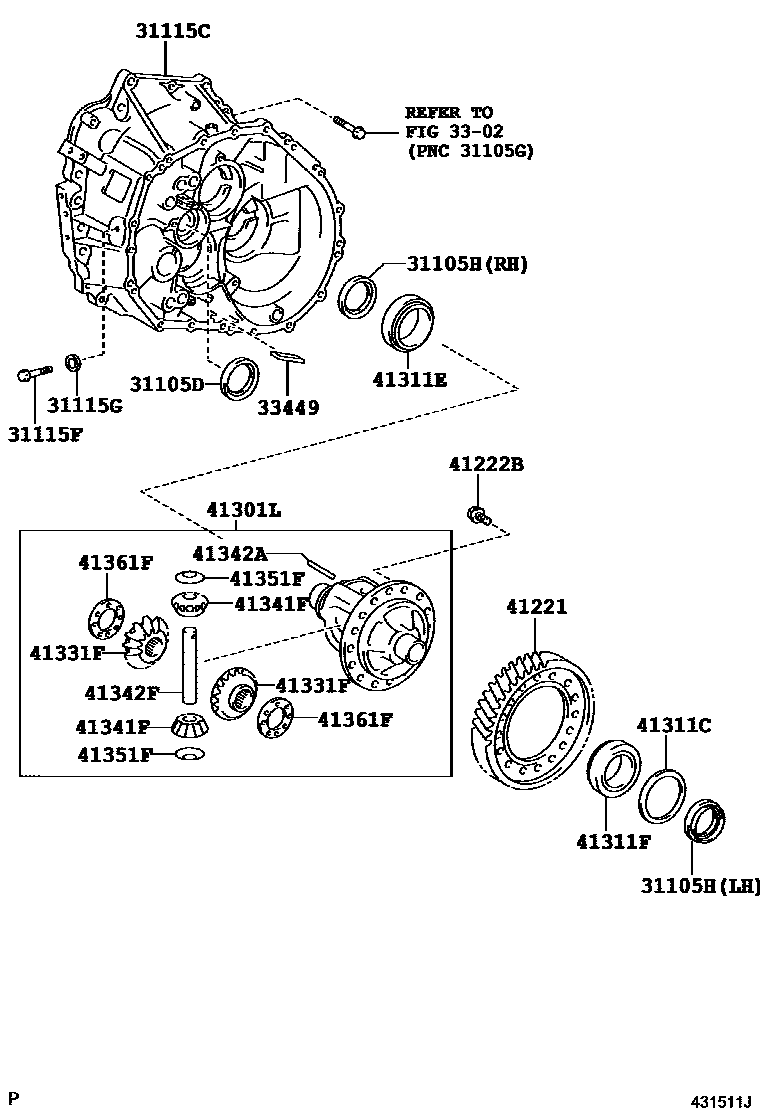 31115C

REFER TO FIG 33-02 (PNC 31105G)

31105H(RH)

41311E

31105D

33449

31115G

31115F

41222B

41301L

41342A

41361F

41351F

41341F

41331F

41342F

41331F

41341F

41361F

41351F

41221

41311C

41311F

31105H(LH)

P

431511J