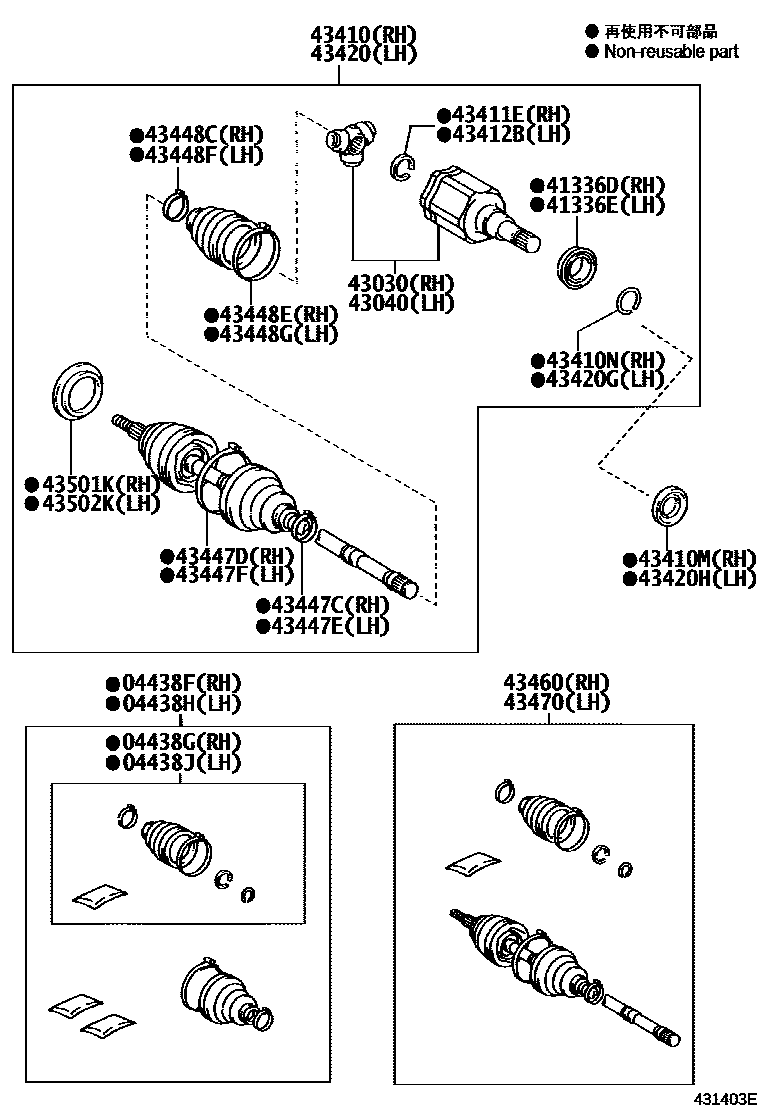 43410(RH)
43420(LH)

● 再使用不可部品
● Non-reusable part

●43448C(RH)
●43448F(LH)

●43411E(RH)
●43412B(LH)

●41336D(RH)
●41336E(LH)

43030(RH)
43040(LH)

●43448E(RH)
●43448G(LH)

●43410N(RH)
●43420G(LH)

●43501K(RH)
●43502K(LH)

●43447D(RH)
●43447F(LH)

●43447C(RH)
●43447E(LH)

●43410M(RH)
●43420H(LH)

●04438F(RH)
●04438H(LH)

●04438G(RH)
●04438J(LH)

43460(RH)
43470(LH)

431403E