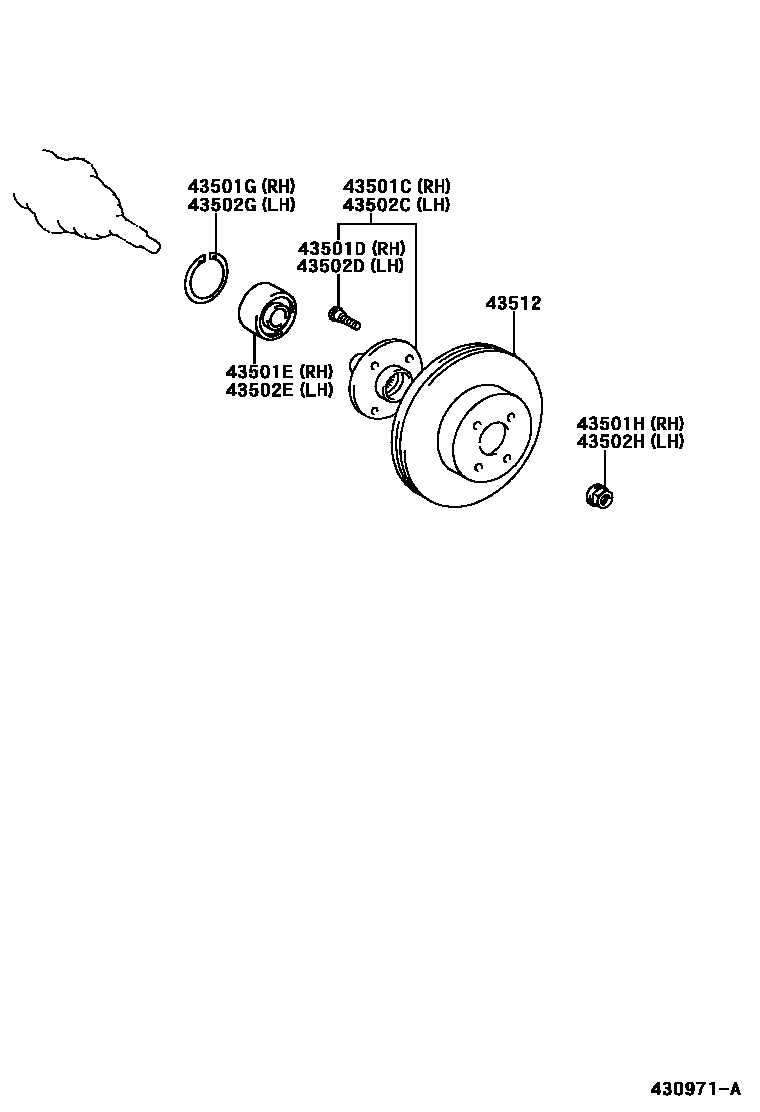 43501G (RH)
43502G (LH)

43501C (RH)
43502C (LH)

43501D (RH)
43502D (LH)

43512

43501E (RH)
43502E (LH)

43501H (RH)
43502H (LH)

430971-A