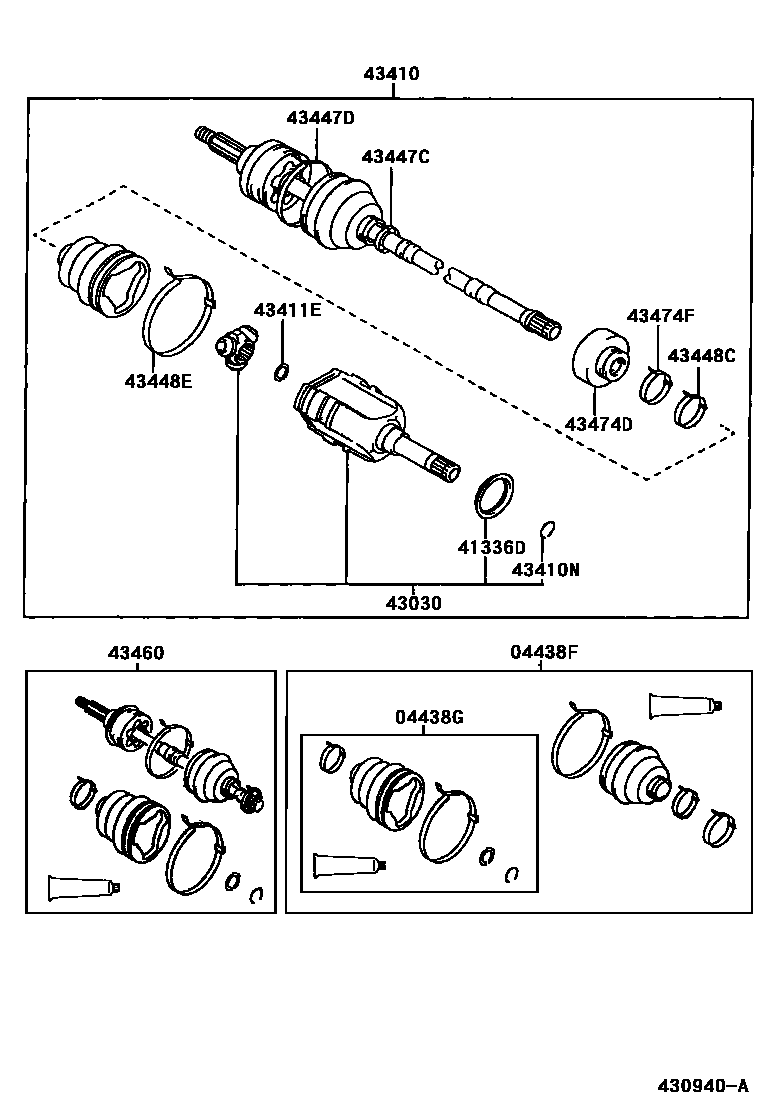 43410
43447D
43447C
43411E
43474F
43448C
43448E
43474D
41336D
43410N
43030
43460
04438F
04438G
430940-A