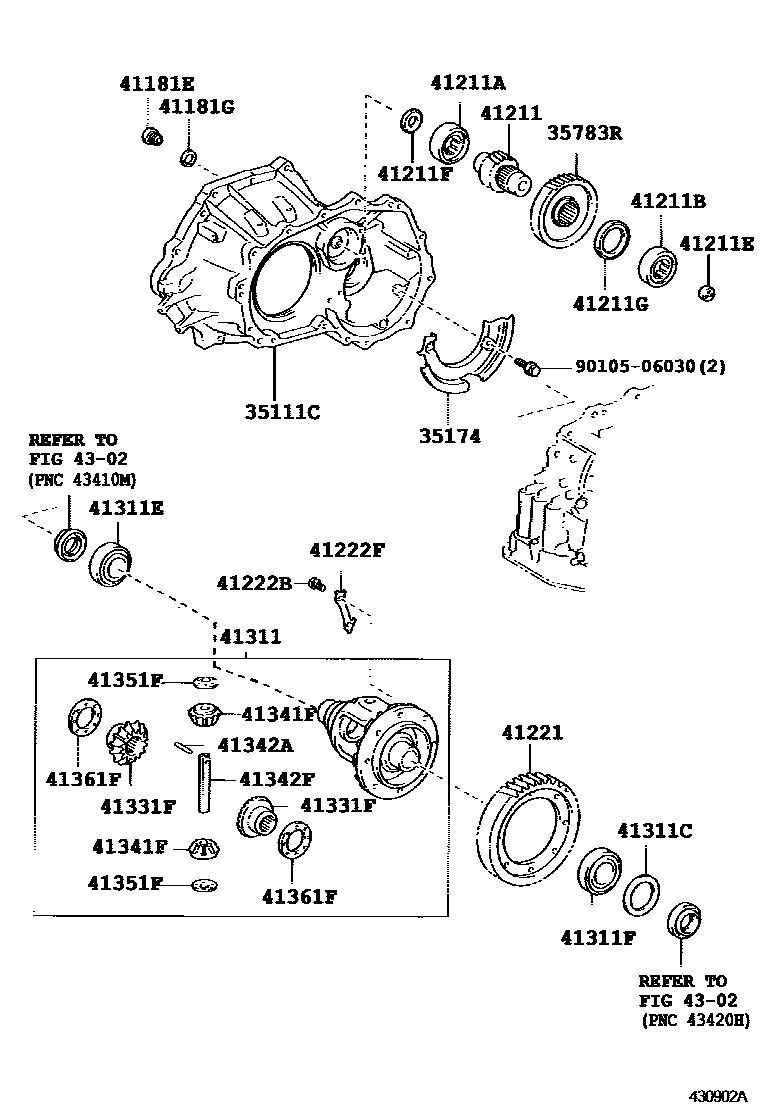 41181E
41181G
41211A
41211
35783R
41211F
41211B
41211E
41211G
90105-06030(2)
35111C
35174
REFER TO
FIG 43-02
(PNC 43410M)
41311E
41222F
41222B
41311
41351F
41341F
41342A
41361F
41342F
41331F
41331F
41341F
41351F
41361F
41221
41311C
41311F
REFER TO
FIG 43-02
(PNC 43420H)
430902A