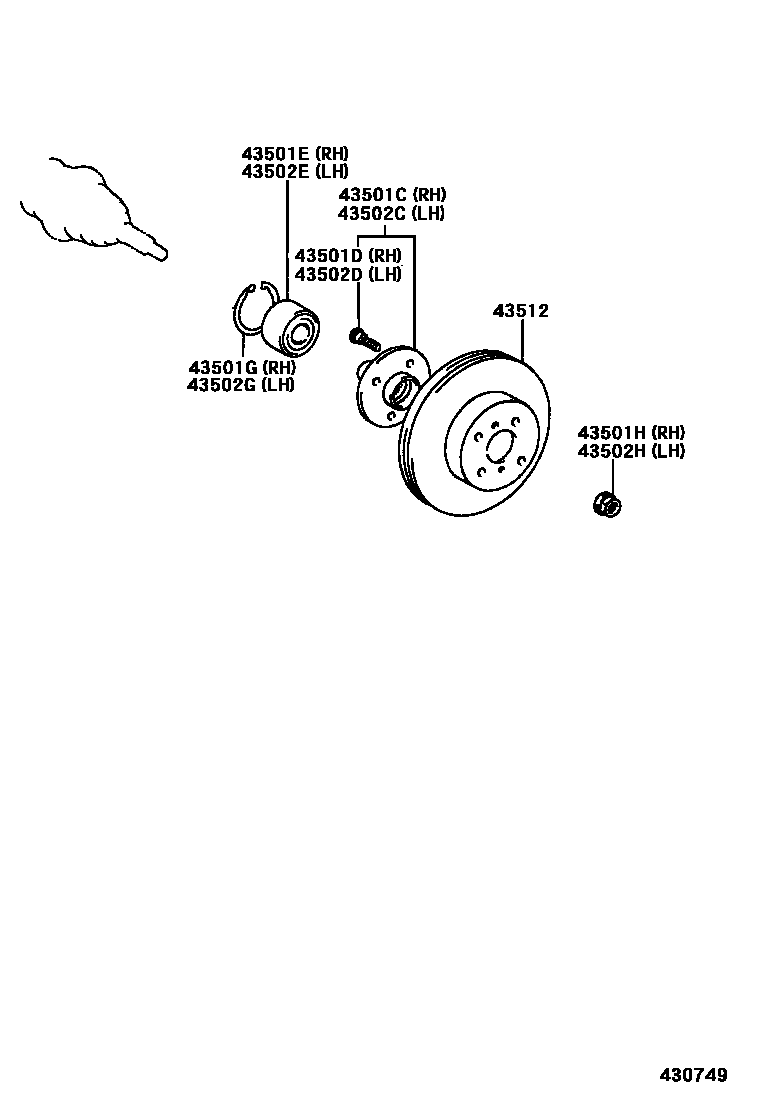 43501E (RH)
43502E (LH)

43501C (RH)
43502C (LH)

43501D (RH)
43502D (LH)

43512

43501G (RH)
43502G (LH)

43501H (RH)
43502H (LH)

430749