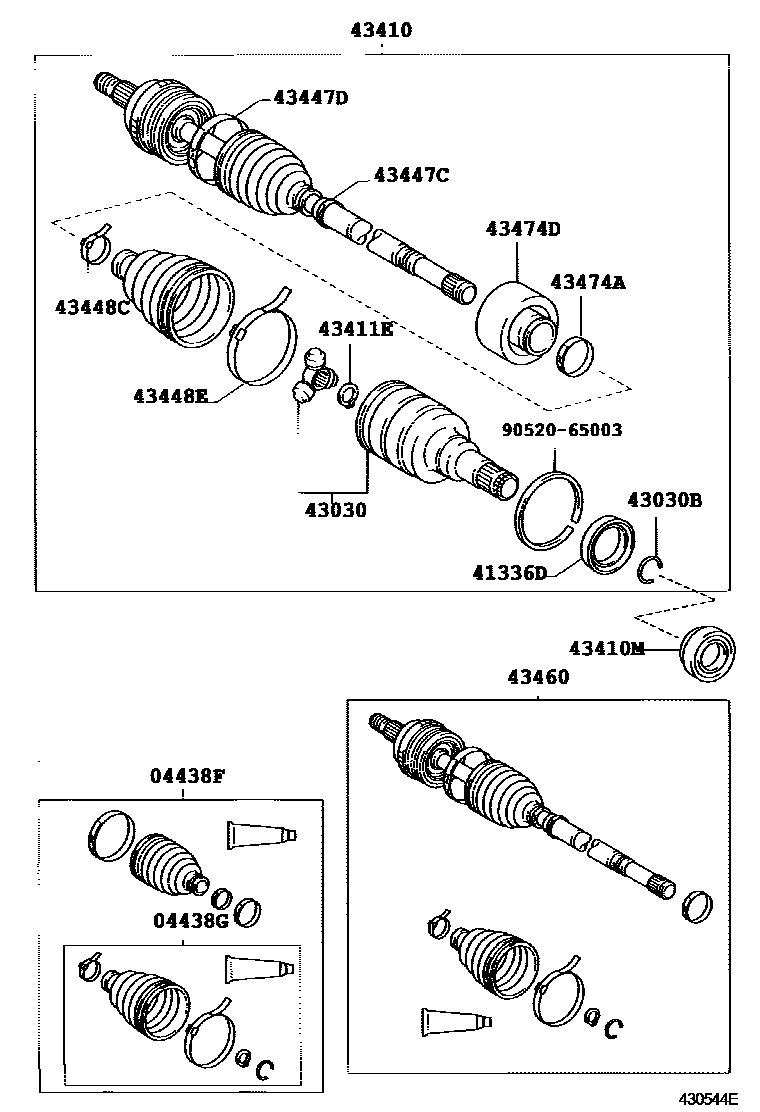 43410
43447D
43447C
43474D
43474A
43448C
43411E
43448E
90520-65003
43030
43030B
41336D
43410M
43460
04438F
04438G
430544E