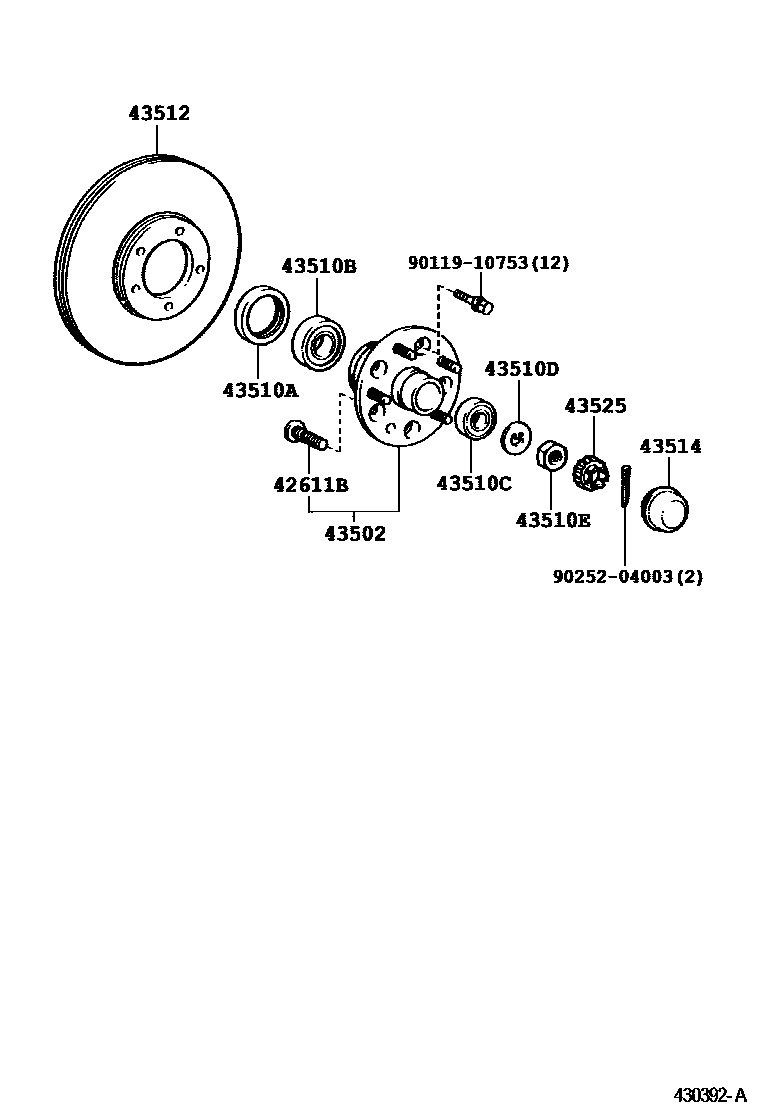 43512

43510B

90119-10753(12)

43510A

43510D

43525

43514

42611B

43510C

43510E

43502

90252-04003(2)

430392-A