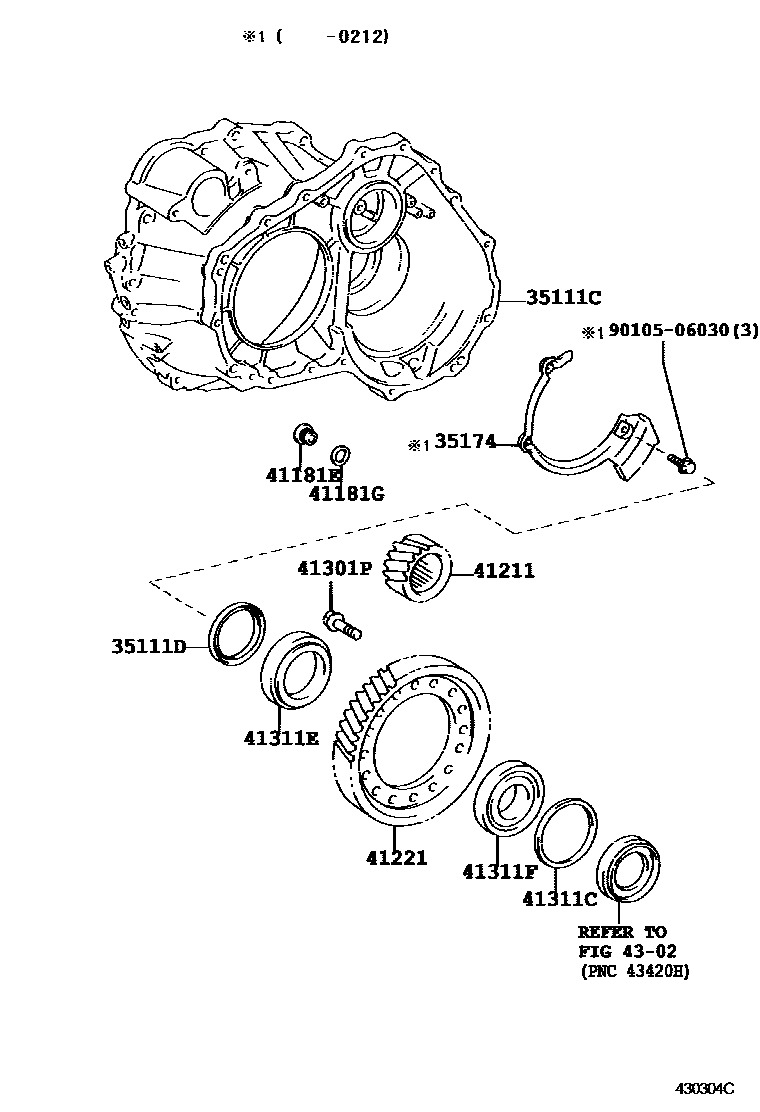 ※1 (     -0212)

35111C

※1 90105-06030(3)

※1 35174

41181E
41181G

41301P
41211

35111D

41311E

41221
41311F
41311C

REFER TO
FIG 43-02
(PNC 43420H)

430304C