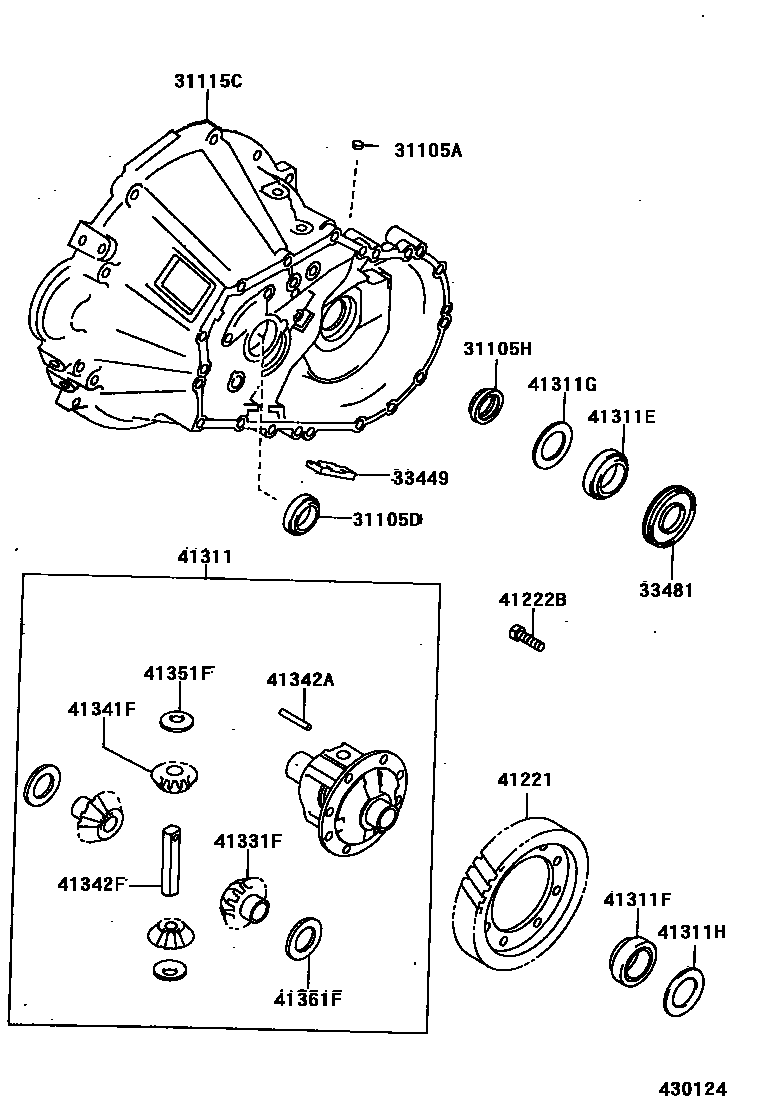 31115C
31105A
31105H
41311G
41311E
33449
31105D
33481
41311
41222B
41351F
41342A
41341F
41221
41331F
41342F
41311F
41311H
41361F
430124