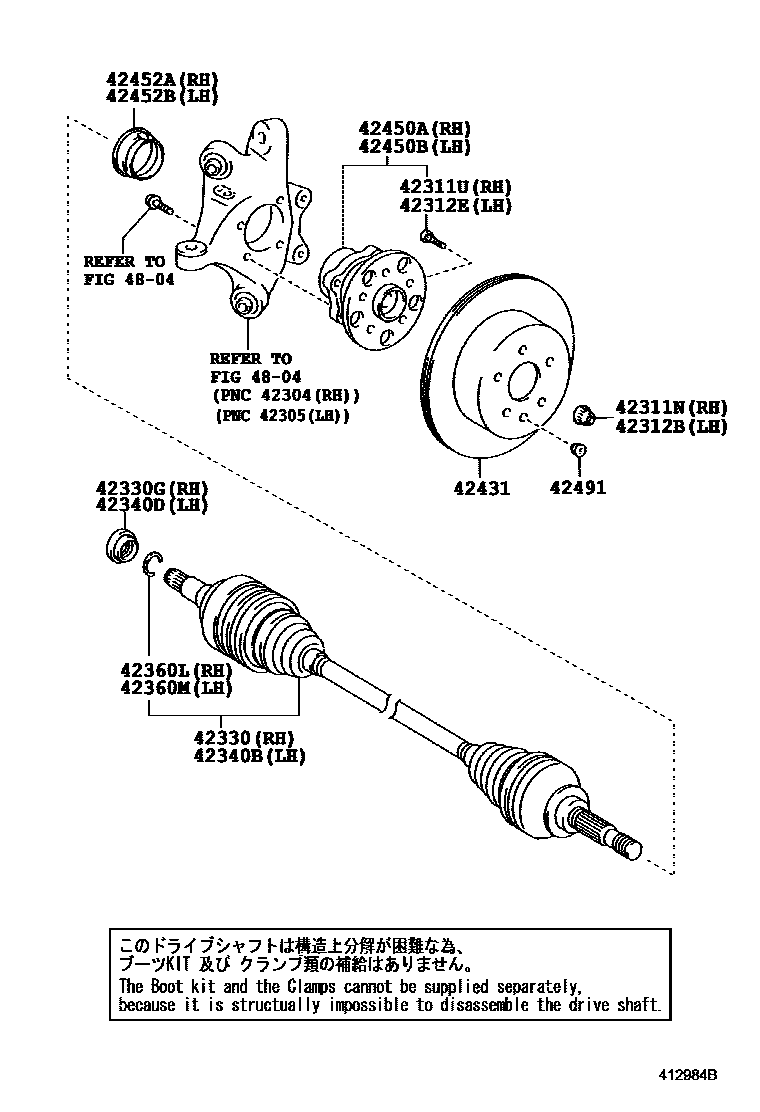 42452A(RH)
42452B(LH)

42450A(RH)
42450B(LH)

42311U(RH)
42312E(LH)

REFER TO
FIG 48-04

REFER TO
FIG 48-04
(PNC 42304(RH))
(PNC 42305(LH))

42311N(RH)
42312B(LH)

42431

42491

42330G(RH)
42340D(LH)

42360L(RH)
42360M(LH)

42330(RH)
42340B(LH)

このドライブシャフトは構造上分解が困難な為、
ブーツKIT 及び クランプ類の補給はありません。
The Boot kit and the Clamps cannot be supplied separately,
because it is structually impossible to disassemble the drive shaft.

412984B