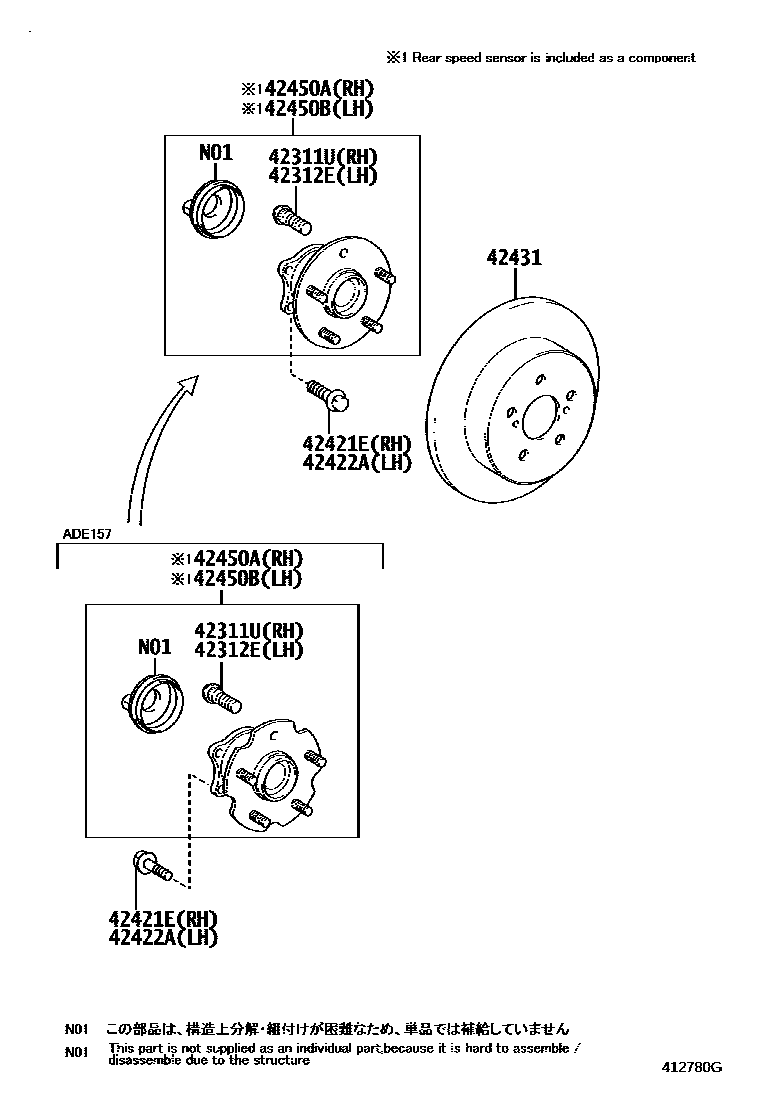 ※1 Rear speed sensor is included as a component

※1 42450A(RH)
※1 42450B(LH)

N01

42311U(RH)
42312E(LH)

42431

42421E(RH)
42422A(LH)

ADE157

※1 42450A(RH)
※1 42450B(LH)

N01

42311U(RH)
42312E(LH)

42421E(RH)
42422A(LH)

N01 この部品は、構造上分解・組付けが困難なため、単品では補給していません
N01 This part is not supplied as an individual part,because it is hard to assemble / disassemble due to the structure

412780G