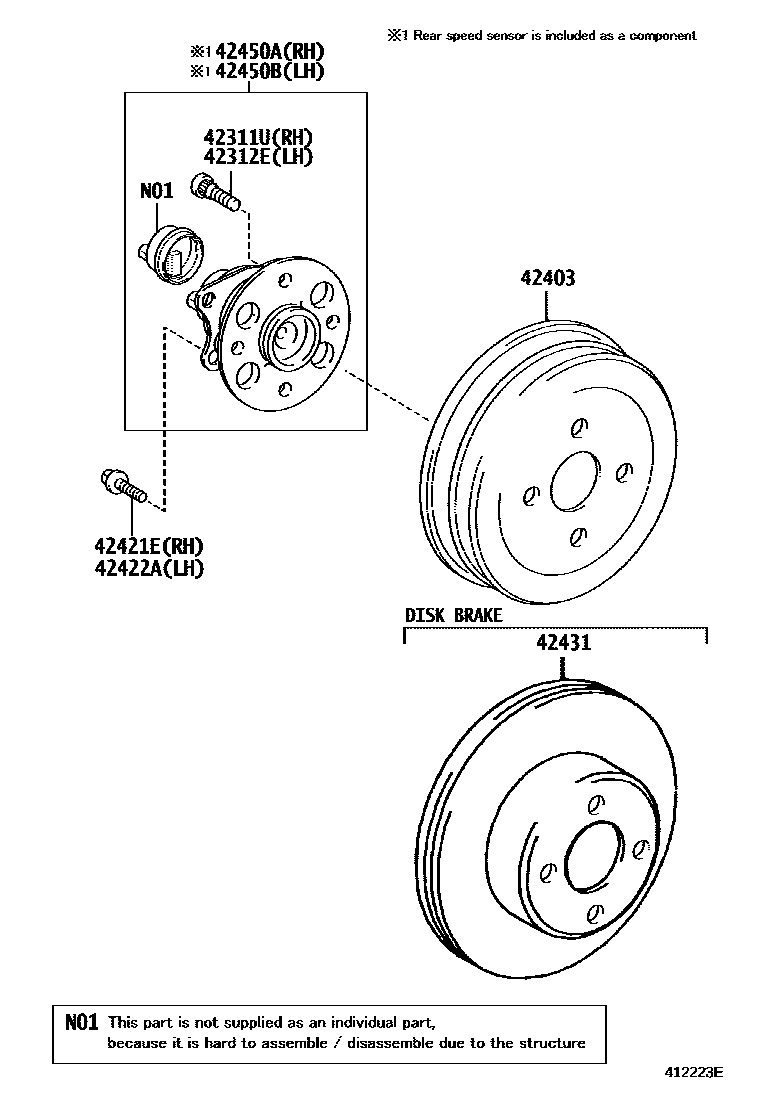 ※1 Rear speed sensor is included as a component

※1 42450A(RH)
※1 42450B(LH)

42311U(RH)
42312E(LH)

N01

42403

42421E(RH)
42422A(LH)

DISK BRAKE

42431

N01 This part is not supplied as an individual part, because it is hard to assemble / disassemble due to the structure

412223E