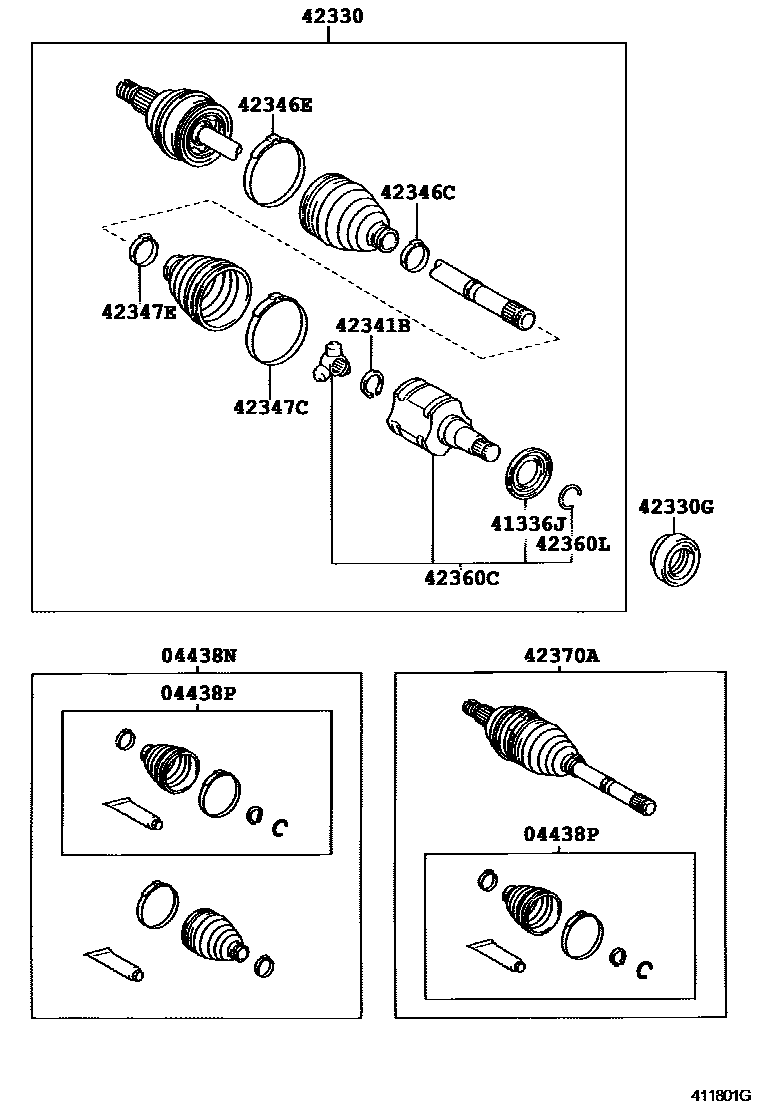 42330

42346E

42346C

42347E

42341B

42347C

41336J

42360L

42360C

42330G

04438N

04438P

42370A

04438P

411801G