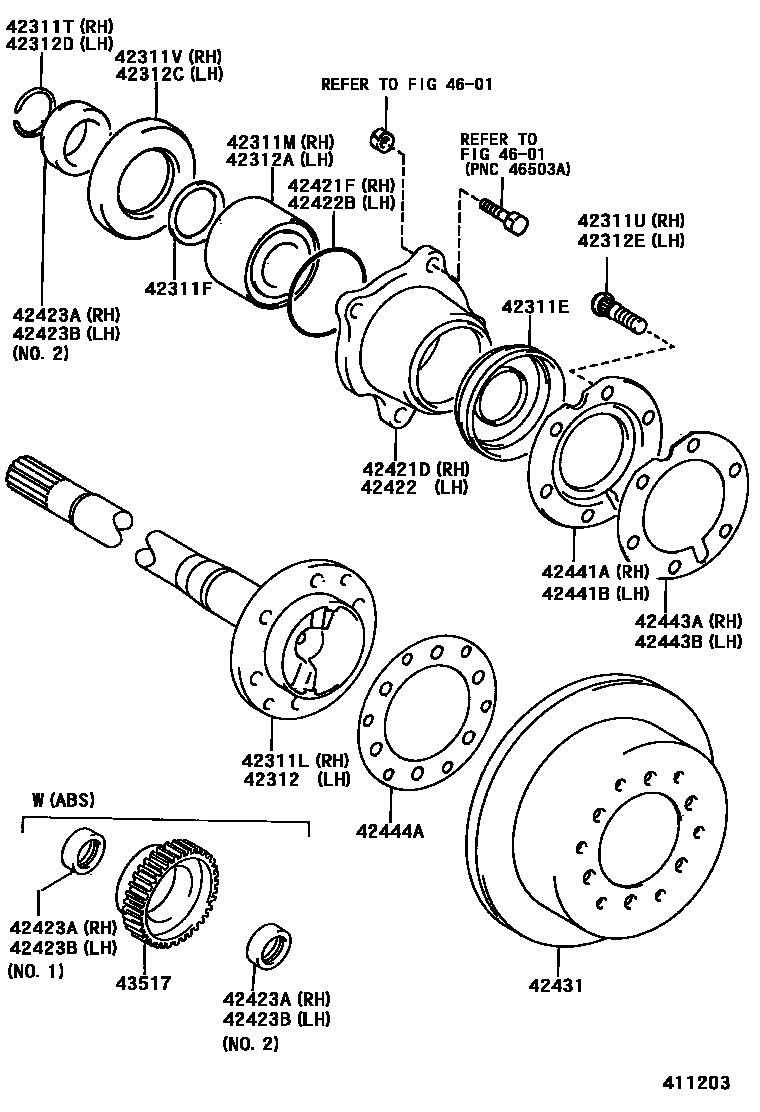 42311T (RH)
42312D (LH)
42311V (RH)
42312C (LH)
REFER TO FIG 46-01
42311M (RH)
42312A (LH)
REFER TO
FIG 46-01
(PNC 46503A)
42421F (RH)
42422B (LH)
42311U (RH)
42312E (LH)
42311F
42311E
42423A (RH)
42423B (LH)
(NO. 2)
42421D (RH)
42422 (LH)
42441A (RH)
42441B (LH)
42443A (RH)
42443B (LH)
42311L (RH)
42312 (LH)
W (ABS)
42444A
42423A (RH)
42423B (LH)
(NO. 1)
43517
42423A (RH)
42423B (LH)
(NO. 2)
42431
411203