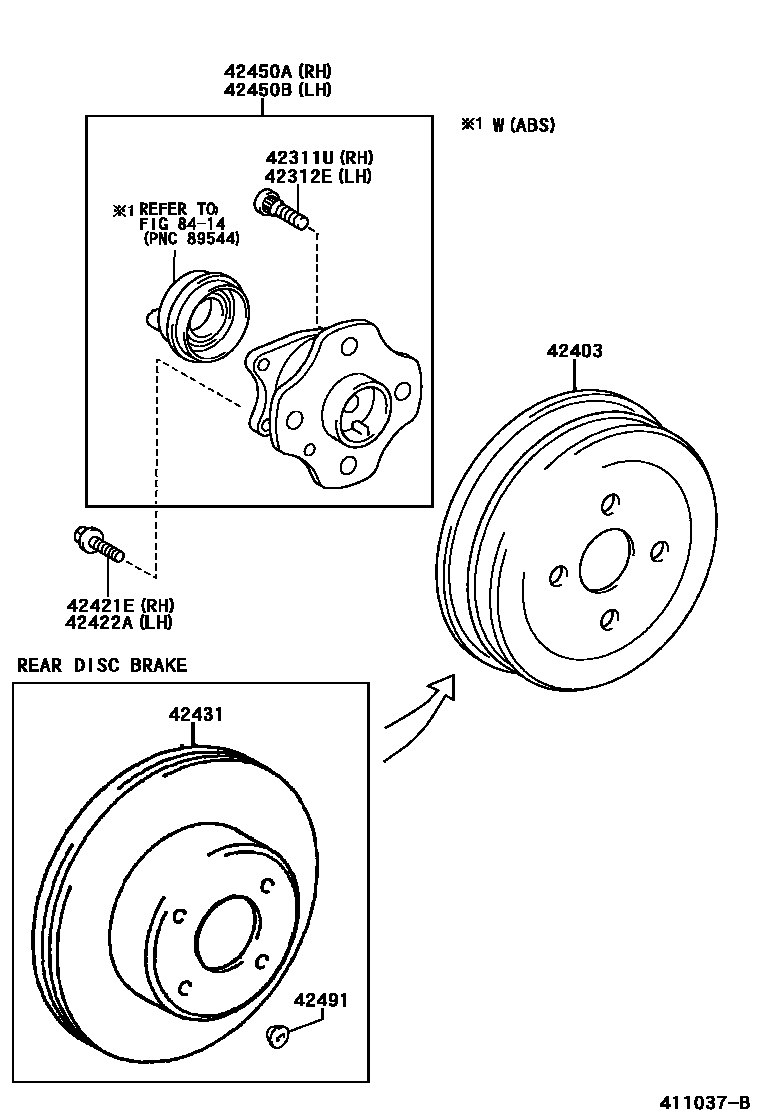 42450A (RH)
42450B (LH)

※1 W (ABS)

42311U (RH)
42312E (LH)

※1 REFER TO
FIG 84-14
(PNC 89544)

42403

42421E (RH)
42422A (LH)

REAR DISC BRAKE

42431

42491

411037-B