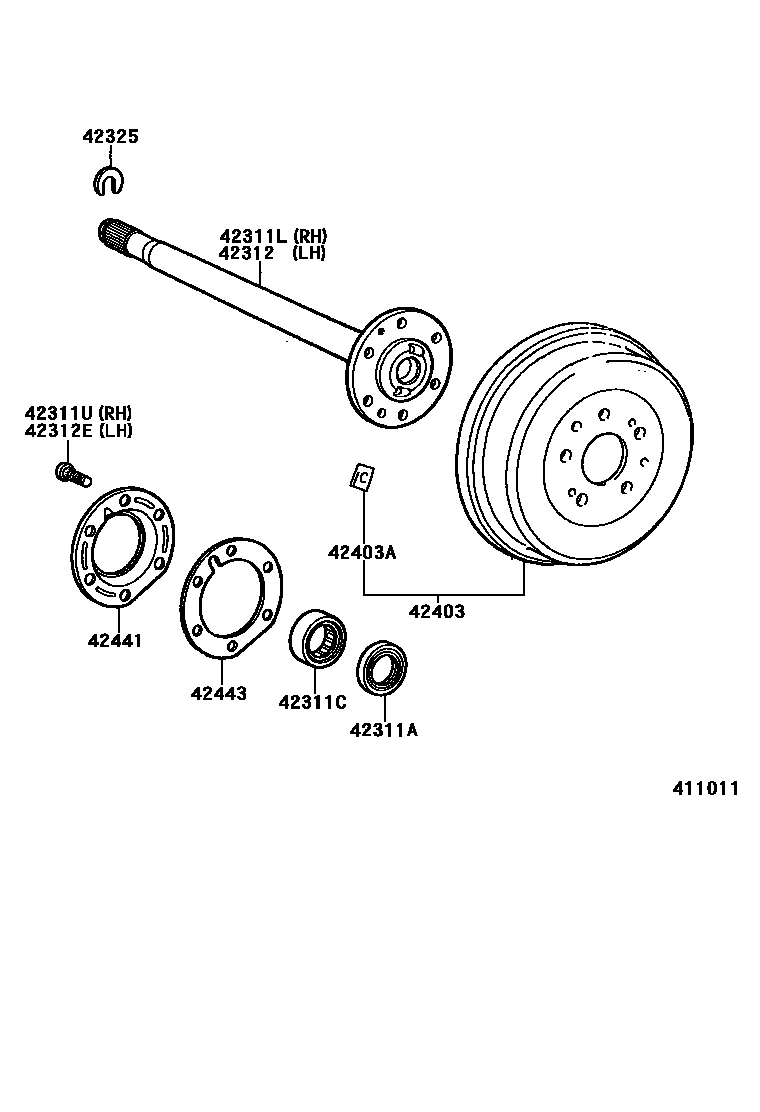 42325

42311L (RH)
42312 (LH)

42311U (RH)
42312E (LH)

C

42403A

42403

42441

42443

42311C

42311A

411011