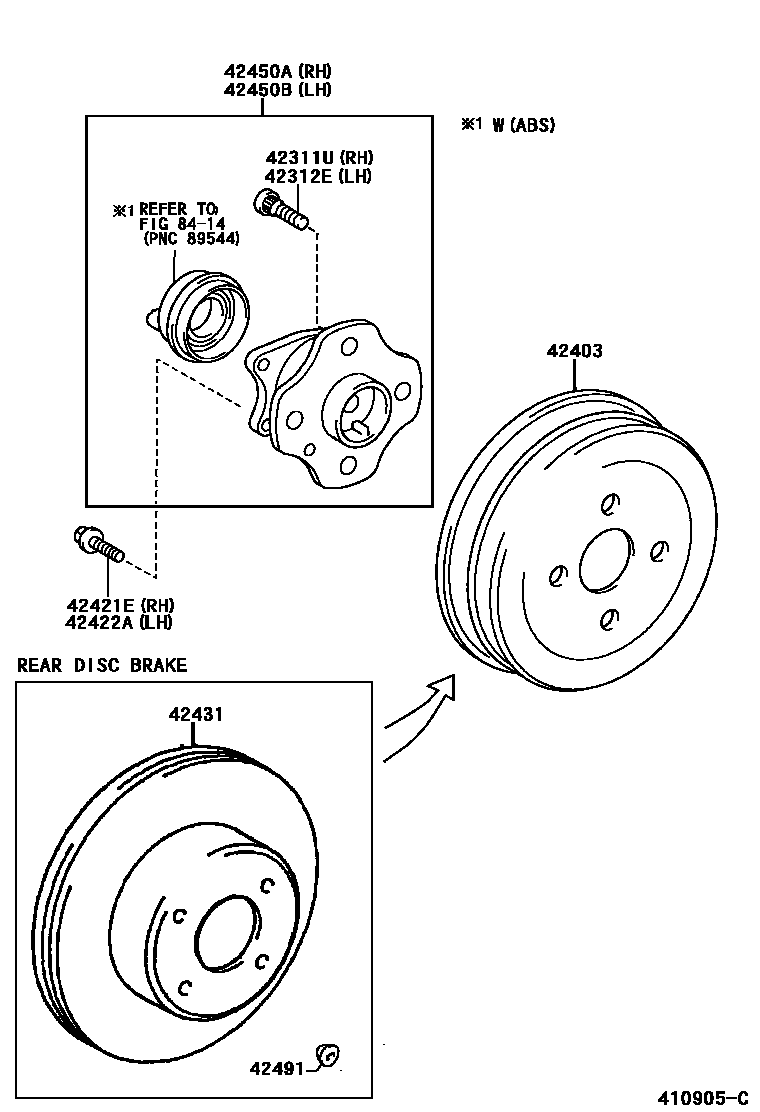 42450A (RH)
42450B (LH)

※1 W (ABS)

42311U (RH)
42312E (LH)

※1 REFER TO
FIG 84-14
(PNC 89544)

42403

42421E (RH)
42422A (LH)

REAR DISC BRAKE

42431

42491

410905-C