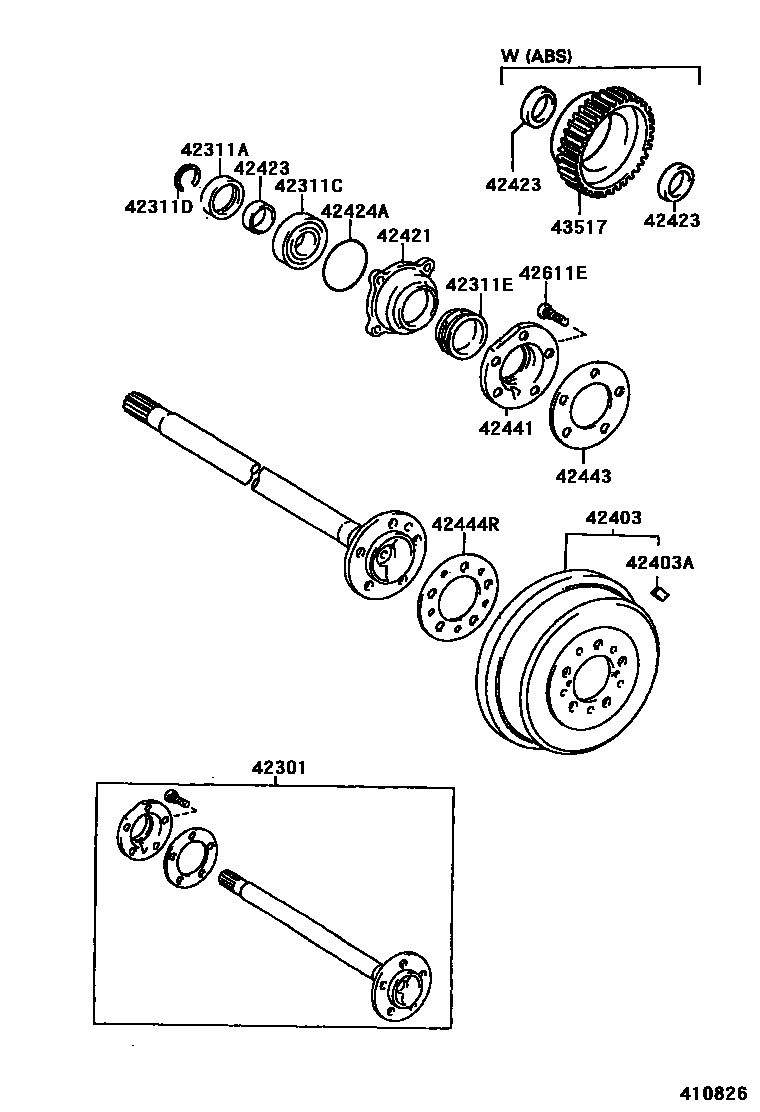 W (ABS)

42423

43517

42423

42311A

42423

42311C

42311D

42424A

42421

42311E

42611E

42441

42443

42444R

42403

42403A

42301

410826