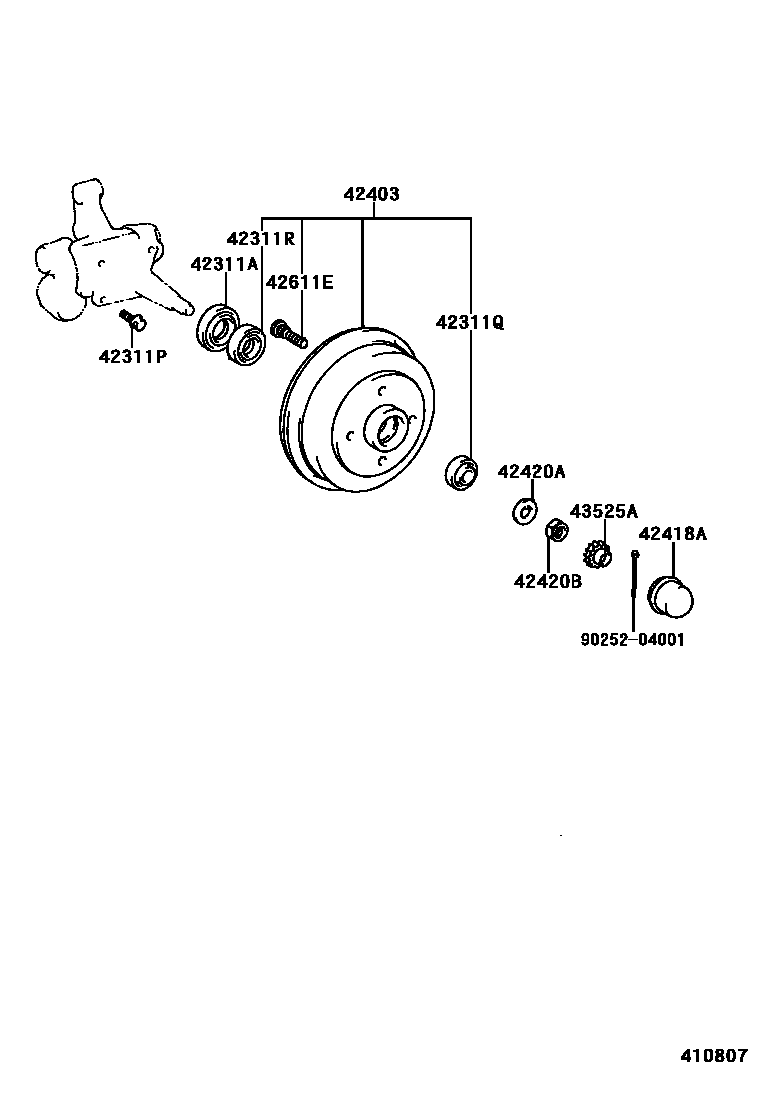 42403
42311R
42311A
42611E
42311Q
42311P
42420A
43525A
42418A
42420B
90252-04001
410807