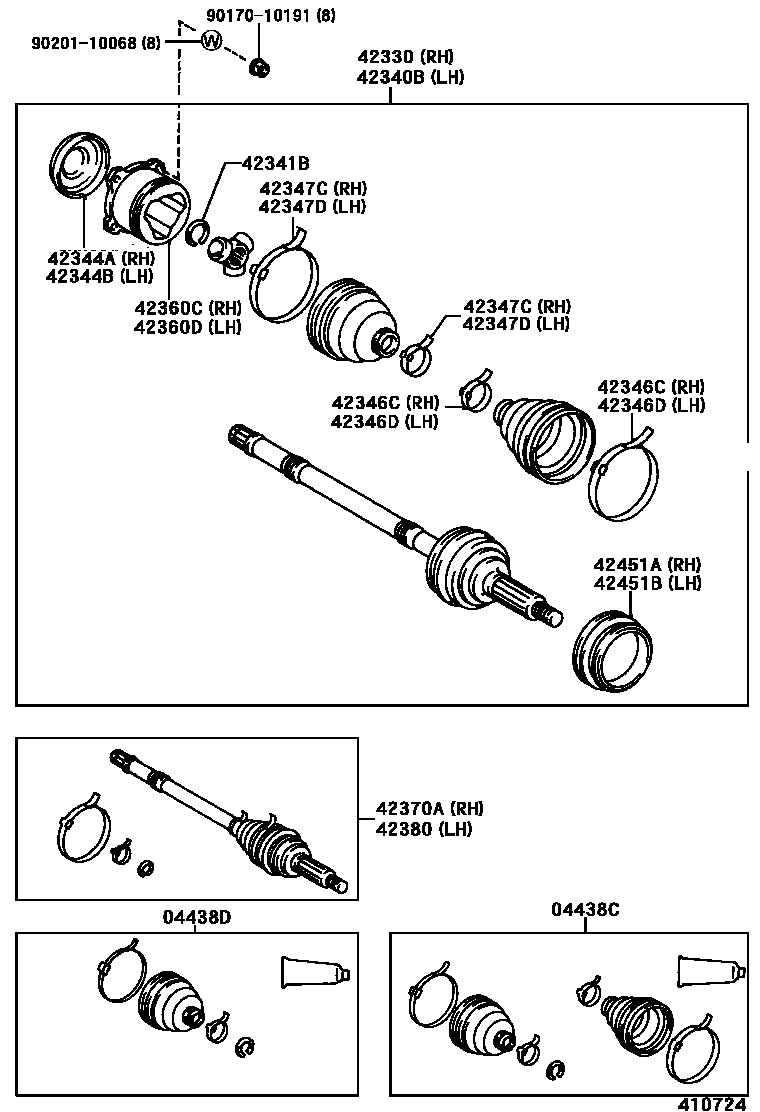 90170-10191 (8)
90201-10068 (8)
W
42330 (RH)
42340B (LH)
42341B
42347C (RH)
42347D (LH)
42344A (RH)
42344B (LH)
42360C (RH)
42360D (LH)
42347C (RH)
42347D (LH)
42346C (RH)
42346D (LH)
42346C (RH)
42346D (LH)
42451A (RH)
42451B (LH)
42370A (RH)
42380 (LH)
04438D
04438C
410724