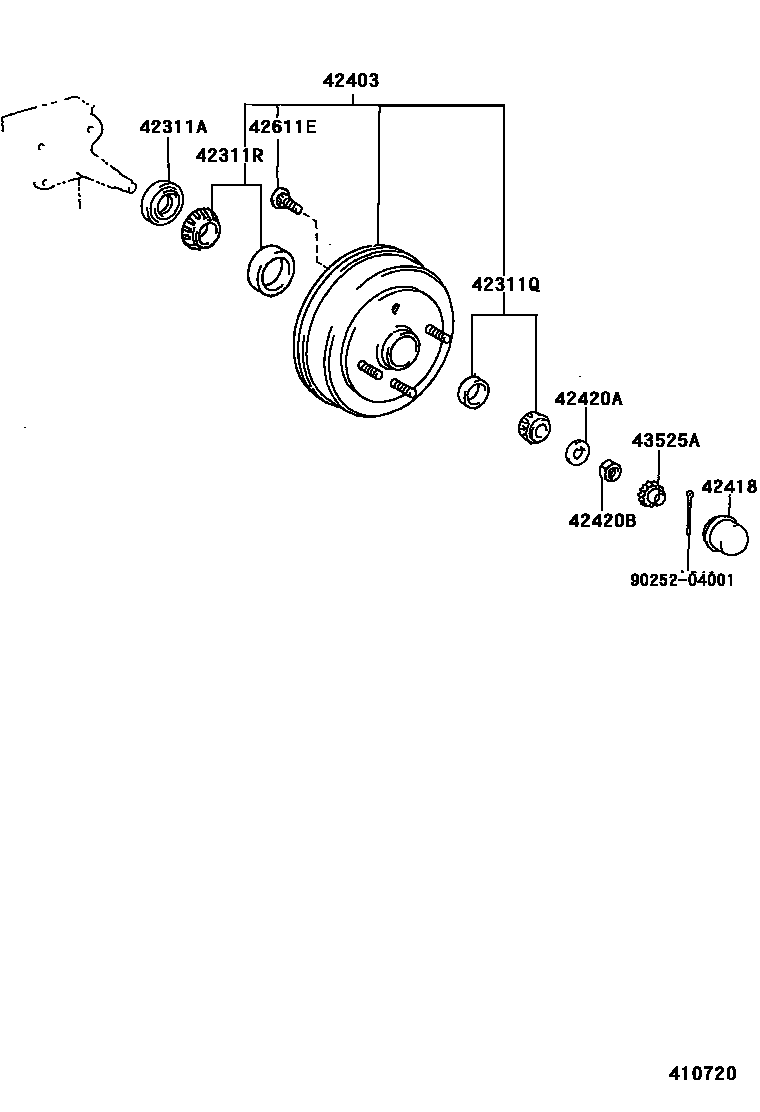 42403
42311A
42611E
42311R
42311Q
42420A
43525A
42418
42420B
90252-04001
410720