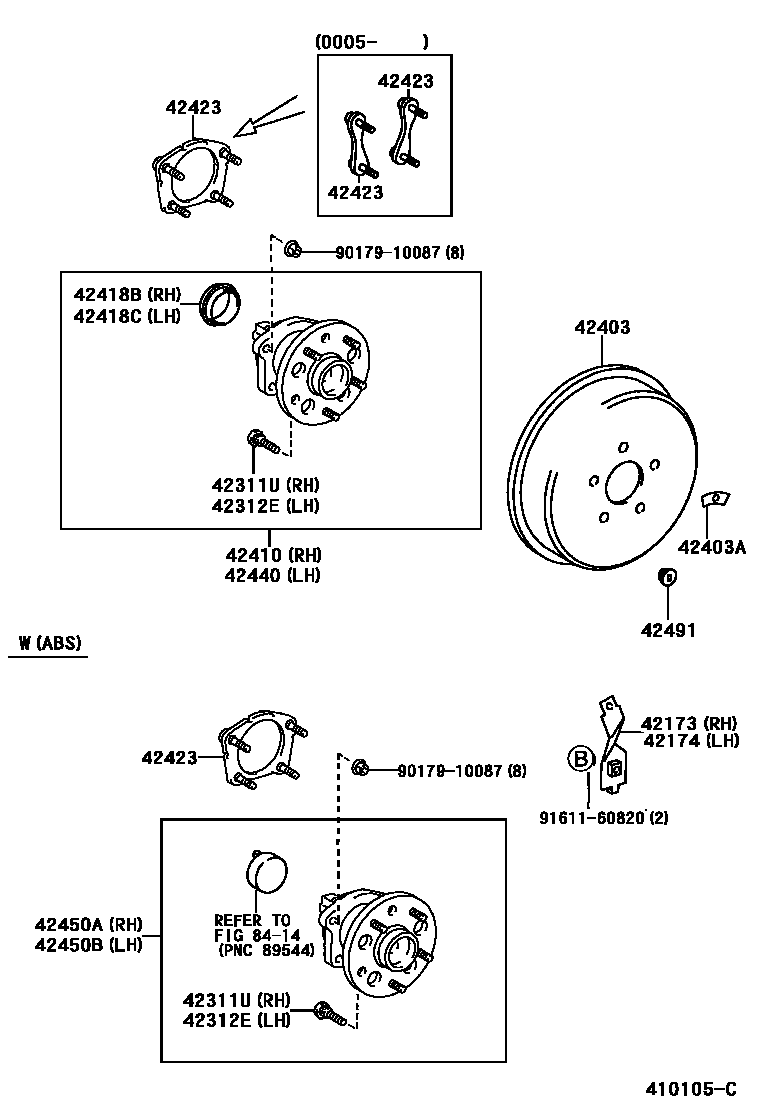 (0005-        )

42423

42423

42423

90179-10087 (8)

42418B (RH)
42418C (LH)

42311U (RH)
42312E (LH)

42410 (RH)
42440 (LH)

42403

42403A

42491

W (ABS)

42423

90179-10087 (8)

42173 (RH)
42174 (LH)

B

91611-60820 (2)

42450A (RH)
42450B (LH)

REFER TO
FIG 84-14
(PNC 89544)

42311U (RH)
42312E (LH)

410105-C