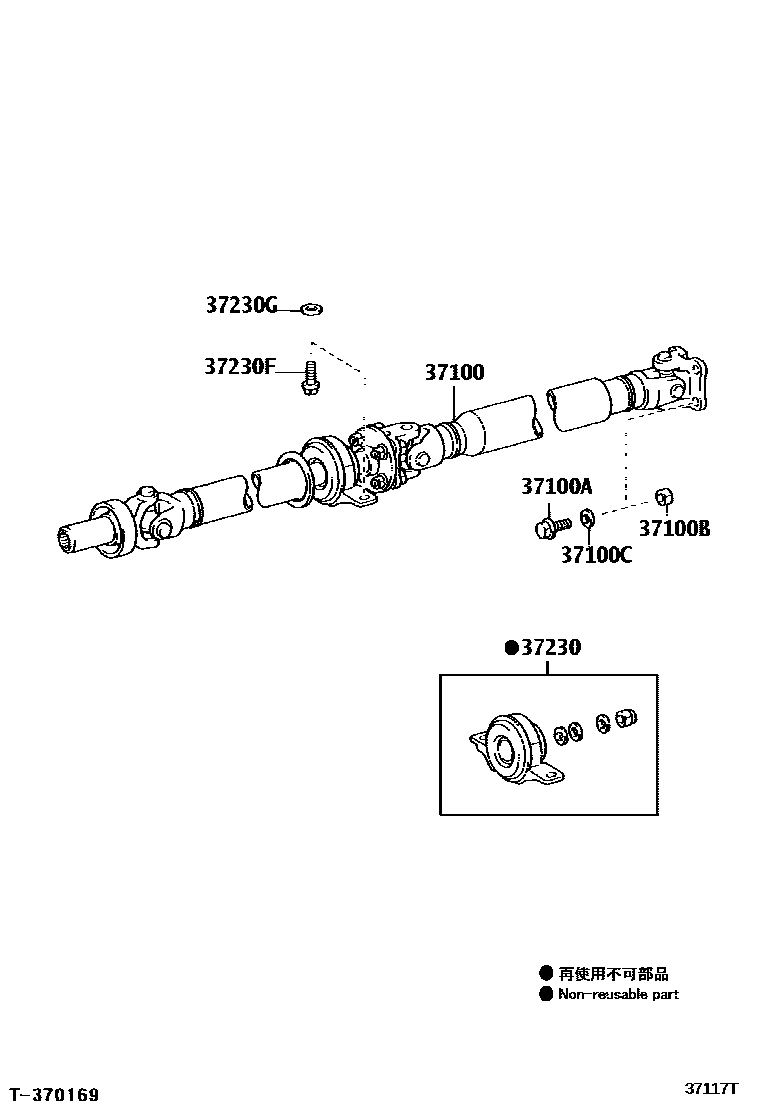 37230G

37230F

37100

37100A

37100B

37100C

●37230

● 再使用不可部品
● Non-reusable part

T-370169

37117T