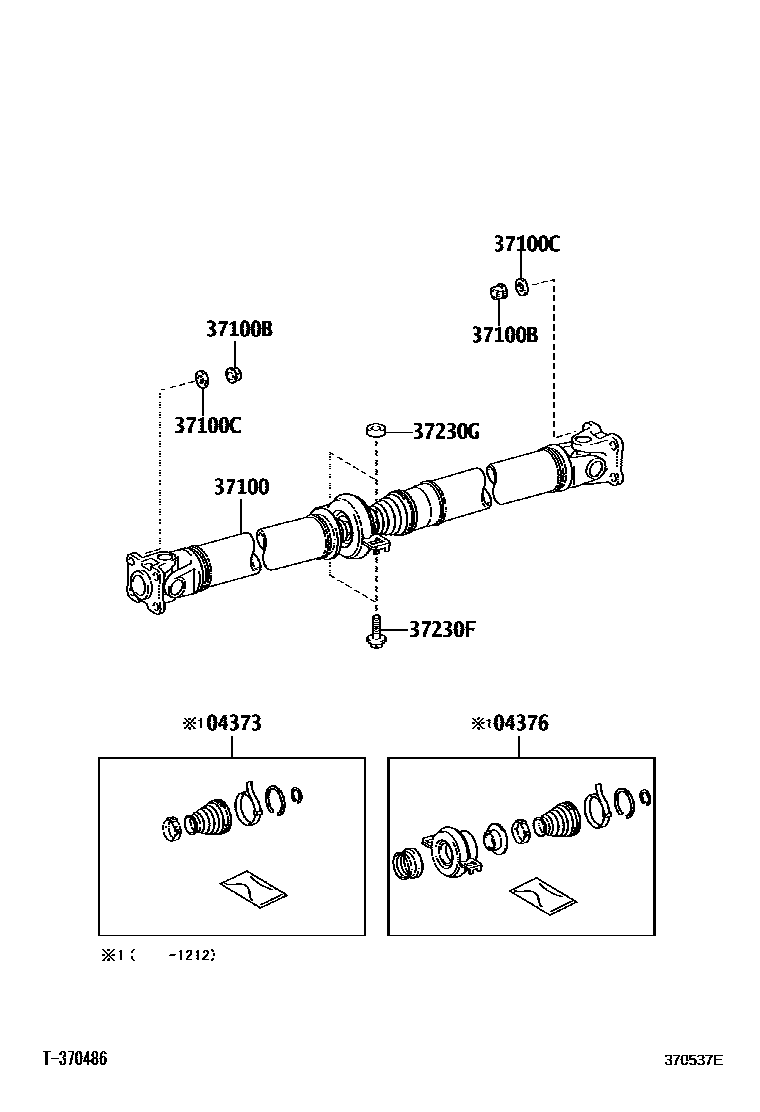 37100C

37100B

37100B

37100C

37230G

37100

37230F

※1 04373

※1 04376

※1 (      -1212)

T-370486

370537E