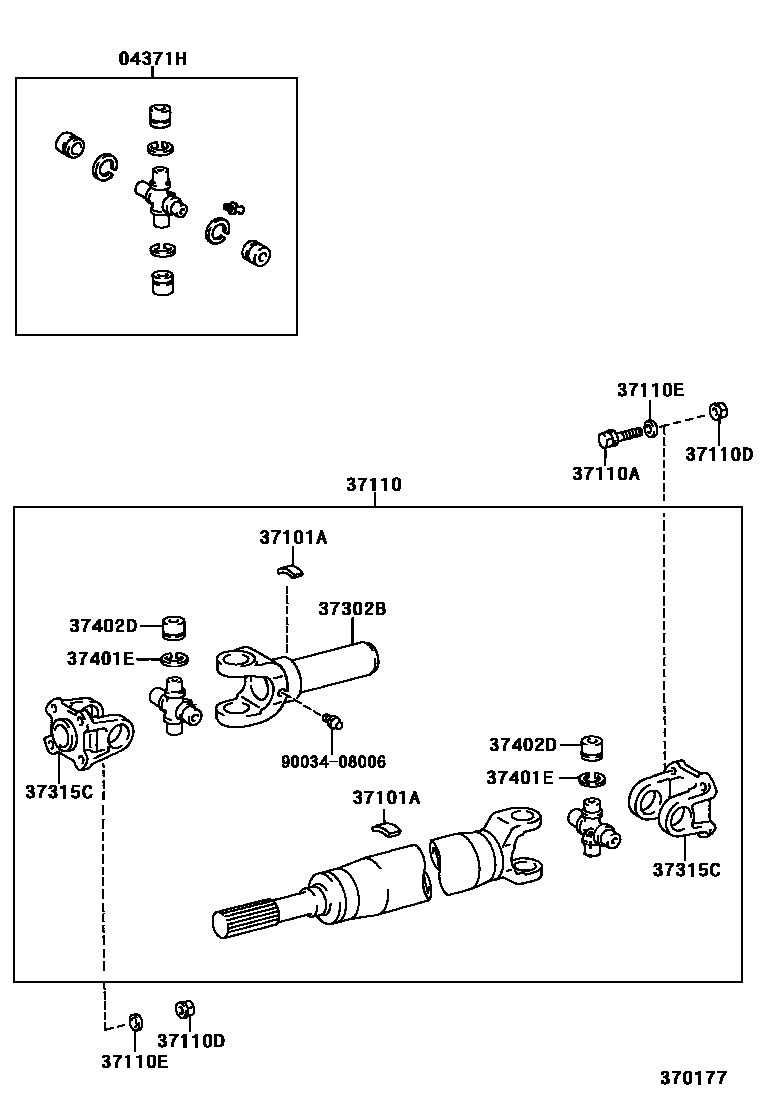 04371H

37110E
37110A
37110D

37110

37101A
37302B
37402D
37401E
37315C
90034-08006
37402D
37401E
37101A
37315C

37110E
37110D

370177