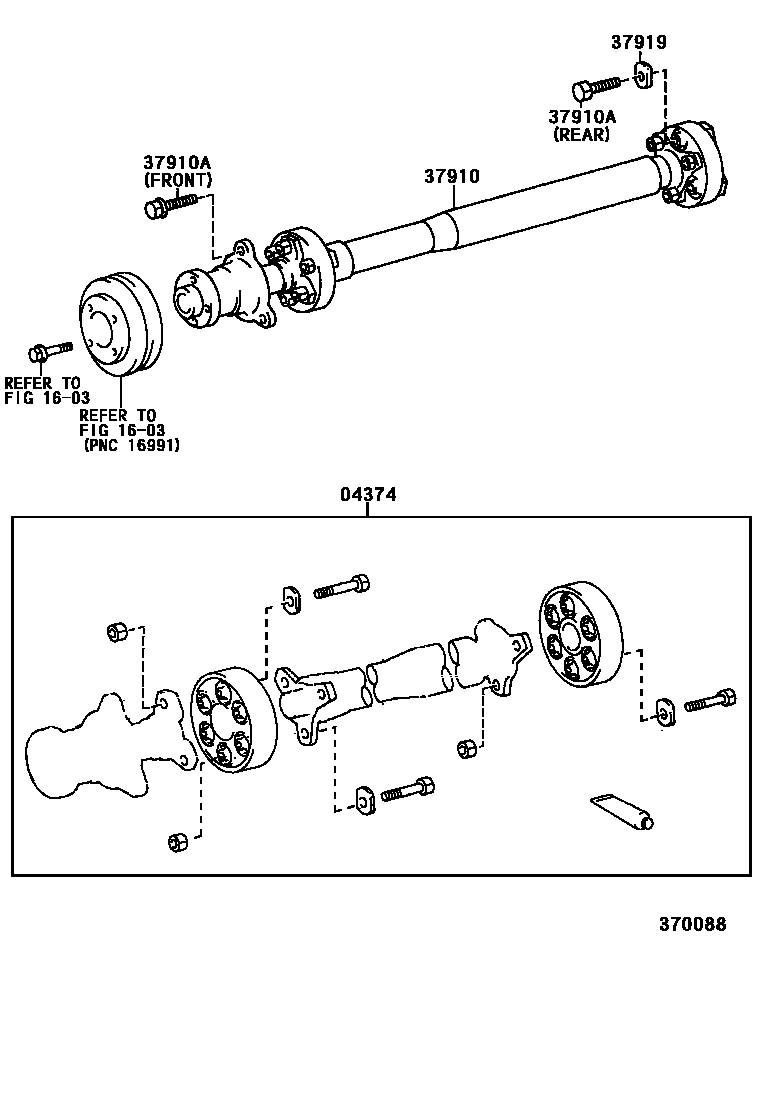 37919

37910A
(REAR)

37910A
(FRONT)

37910

REFER TO
FIG 16-03

REFER TO
FIG 16-03
(PNC 16991)

04374

370088