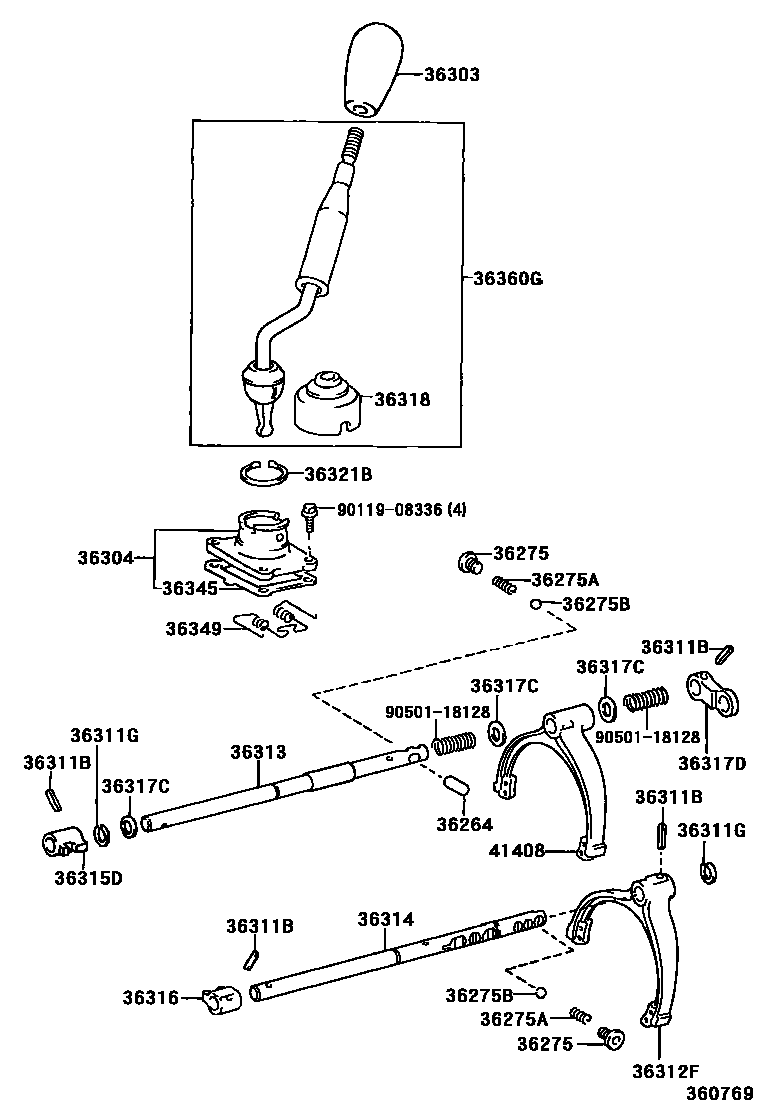 36303
36360G
36318
36321B
90119-08336 (4)
36304
36345
36349
36275
36275A
36275B
36311B
36317C
36317C
90501-18128
90501-18128
36317D
36311G
36311B
36313
36317C
36264
36315D
41408
36311B
36311G
36311B
36314
36316
36275B
36275A
36275
36312F
360769