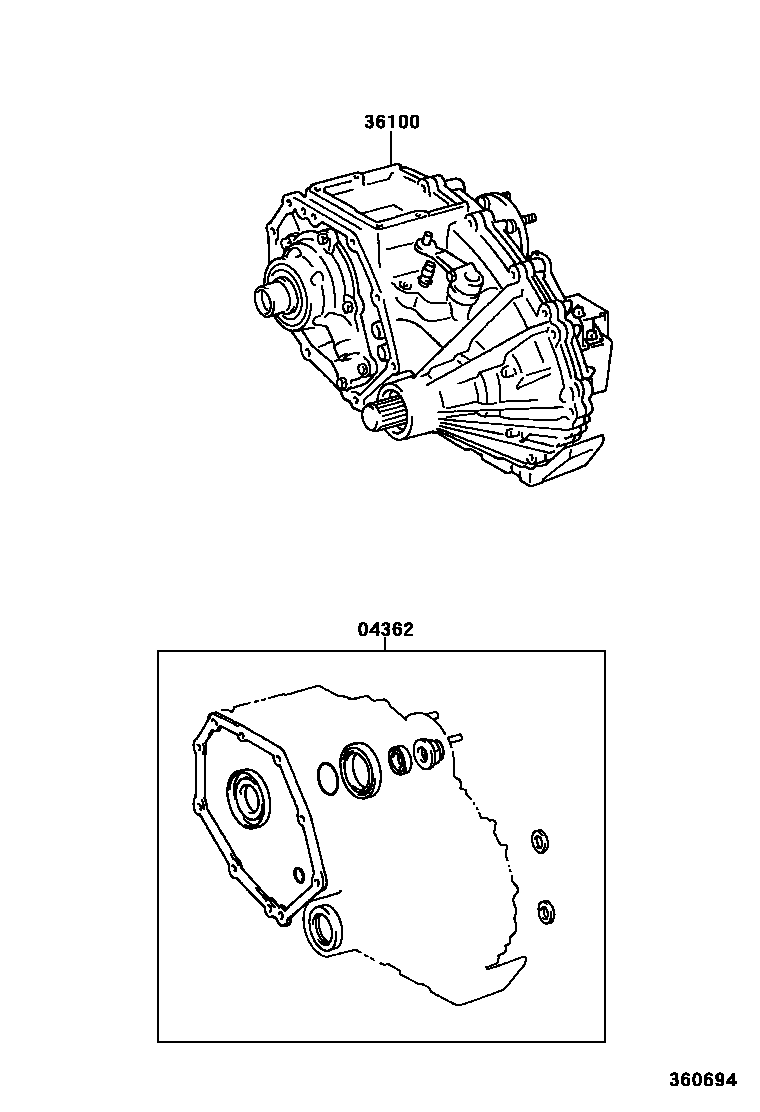 36100

04362

360694