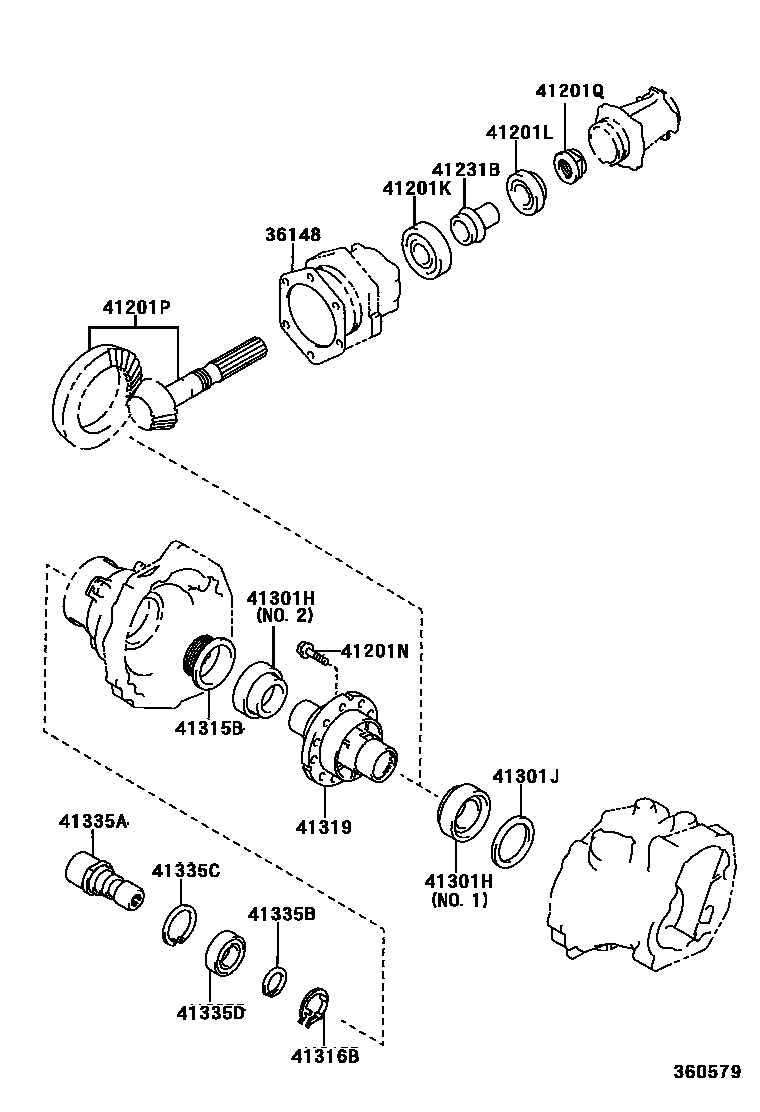 41201Q
41201L
41231B
41201K
36148
41201P
41301H
(NO. 2)
41201N
41315B
41319
41301J
41301H
(NO. 1)
41335A
41335C
41335B
41335D
41316B
360579