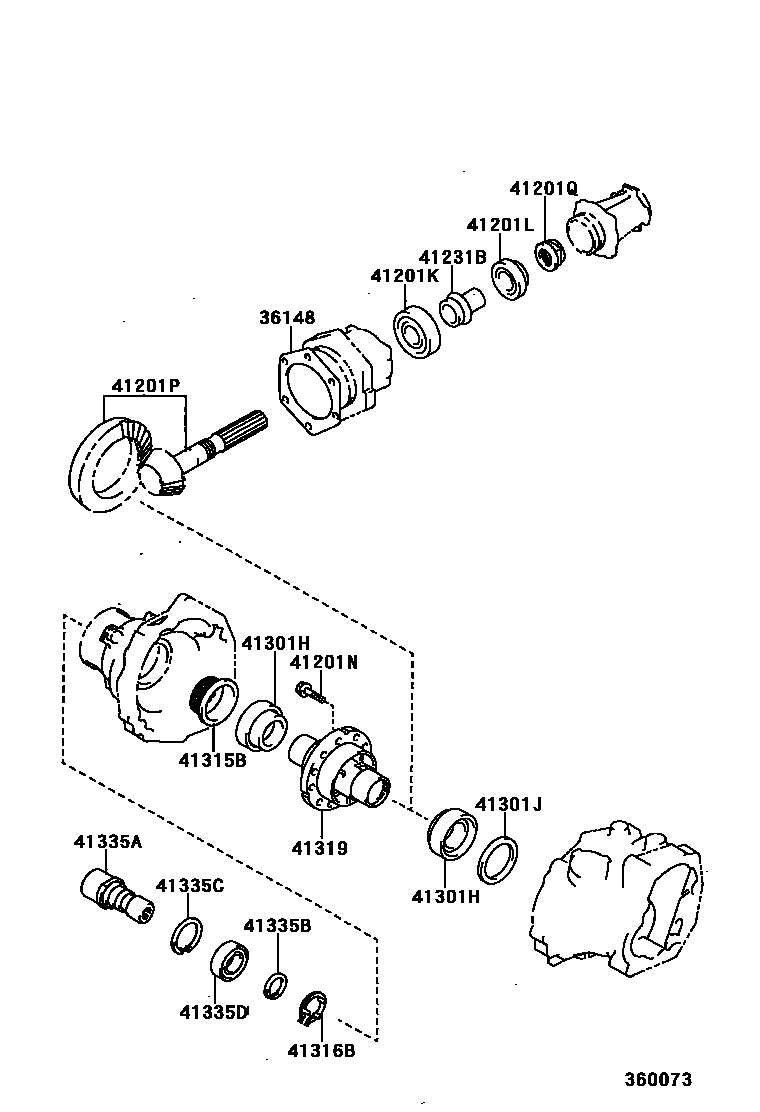 41201Q
41201L
41231B
41201K
36148
41201P
41301H
41201N
41315B
41319
41301J
41301H
41335A
41335C
41335B
41335D
41316B
360073