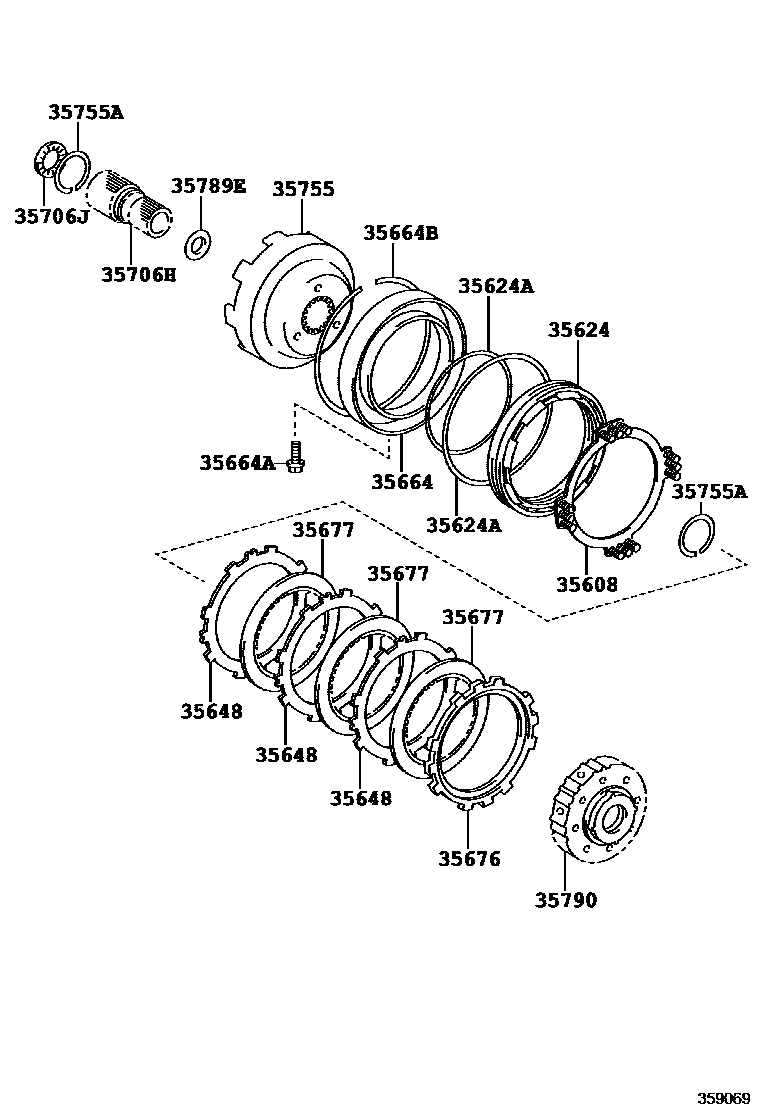 35755A
35706J
35706H
35789E
35755
35664B
35624A
35624
35664A
35664
35624A
35755A
35608
35677
35677
35677
35648
35648
35648
35676
35790
359069